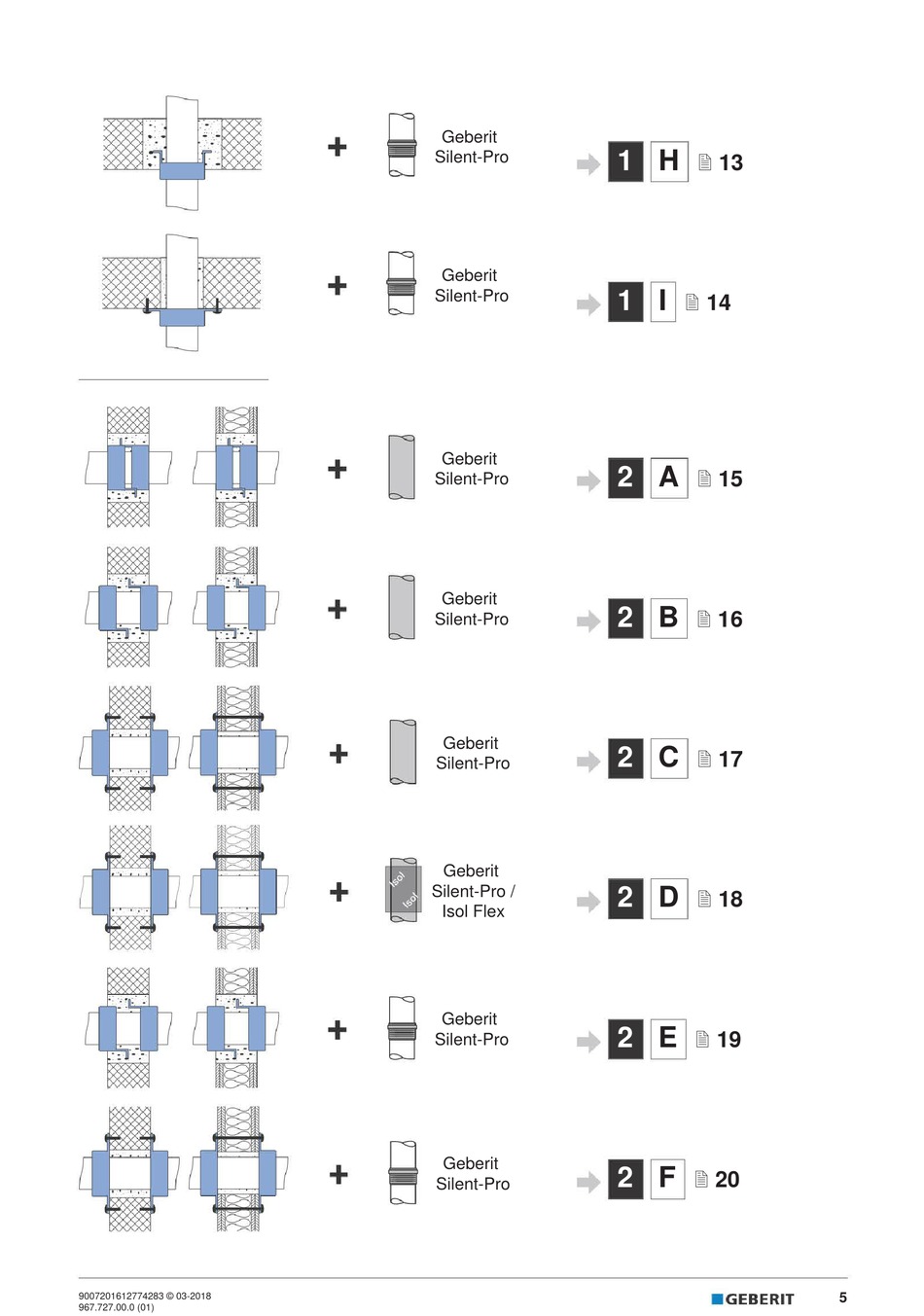 + Geberit Silent-Pro

1 H 13

+ Geberit Silent-Pro

1 I 14

+ Geberit Silent-Pro

2 A 15

+ Geberit Silent-Pro

2 B 16

+ Geberit Silent-Pro

2 C 17

+ Isol Isol Geberit Silent-Pro / Isol Flex

2 D 18

+ Geberit Silent-Pro

2 E 19

+ Geberit Silent-Pro

2 F 20

9007201612774283 © 03-2018
967.727.00.0 (01)

GEBERIT

5