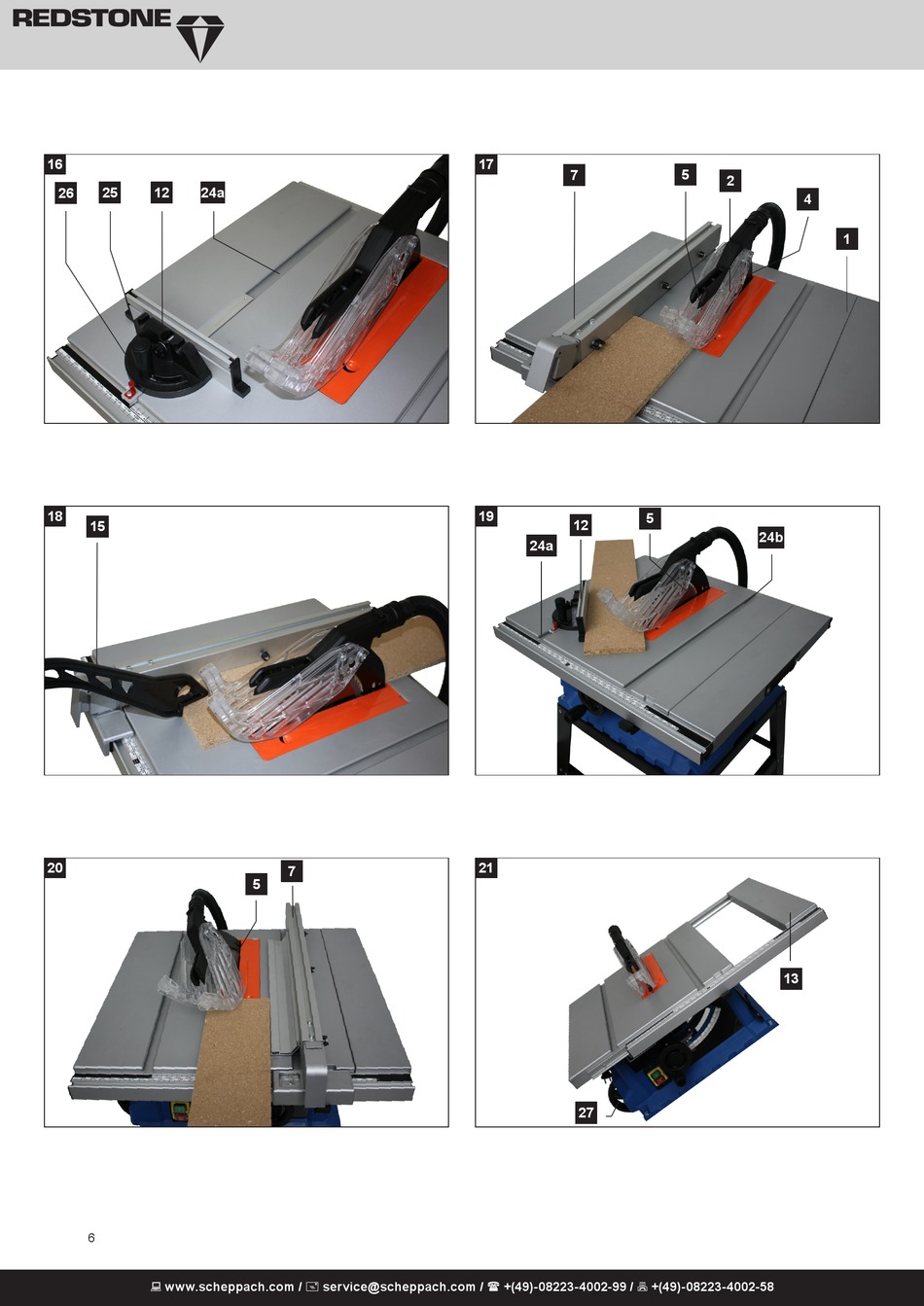 REDSTONE

16
26
25
12
24a

17
7
5
2
4
1

18
15

19
24a
12
5
24b

20
5
7

21
13
27

6

www.scheppach.com / service@scheppach.com / +(49)-08223-4002-99 / +(49)-08223-4002-58