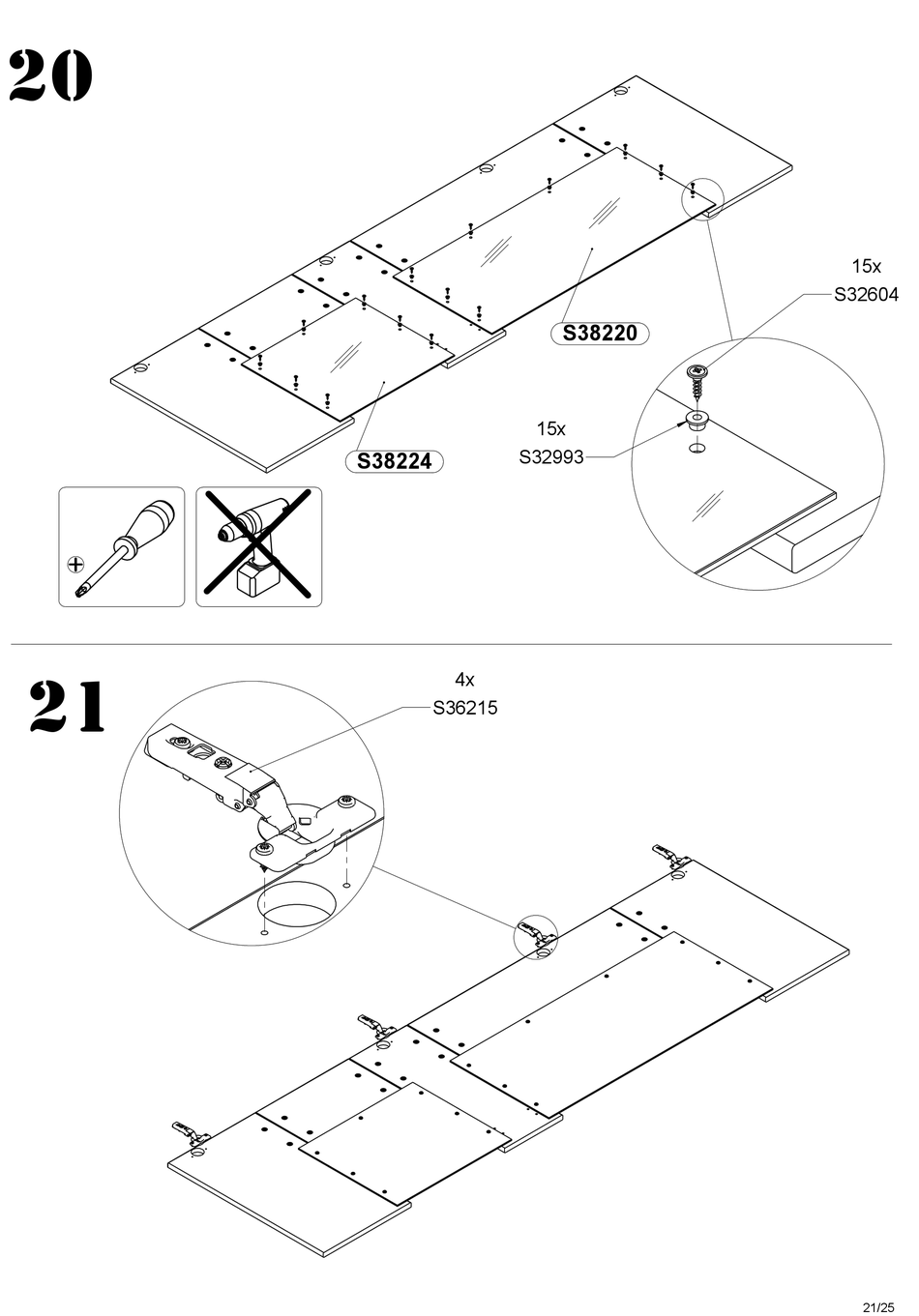 20

15x
S32604

S38220

15x
S32993

S38224

21

4x
S36215

21/25