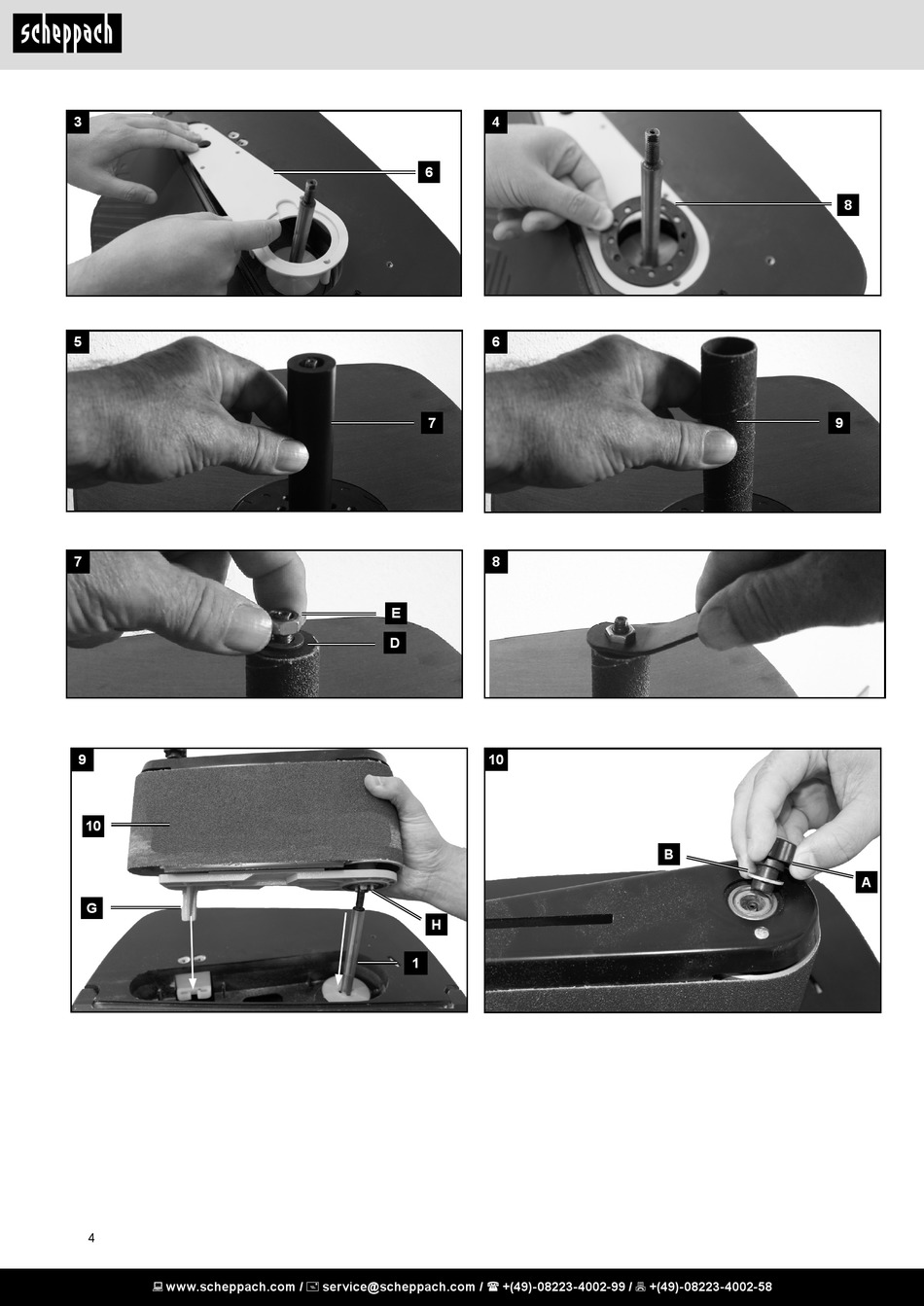 scheppach

3

6

4

8

5

7

6

9

7

E

D

8

9

10

G

H

1

10

B

A

4

www.scheppach.com / service@scheppach.com / +(49)-08223-4002-99 / +(49)-08223-4002-58