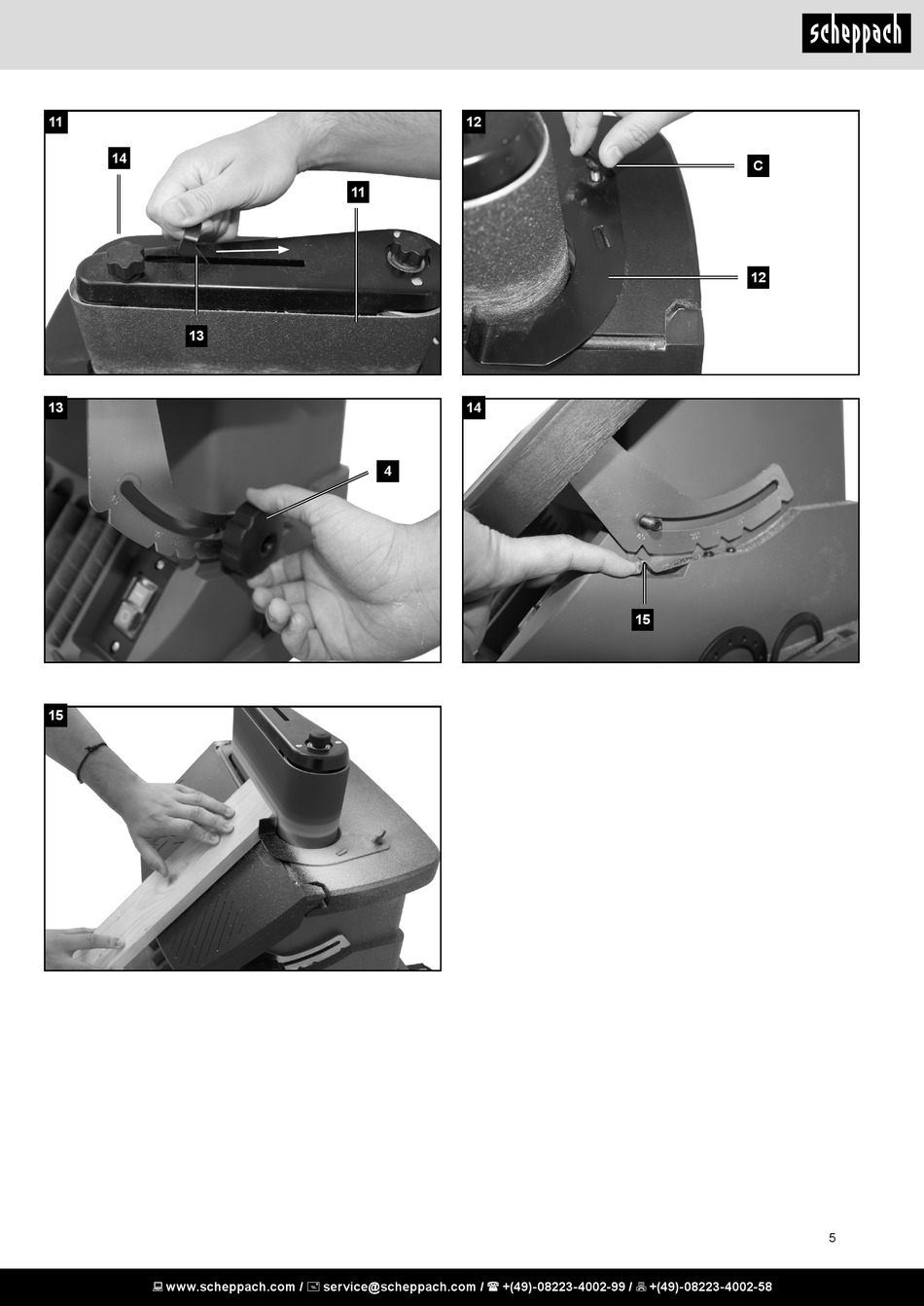 scheppach

11
14
11
13

12
C
12

13
4

14
15

15

5

www.scheppach.com / service@scheppach.com / +(49)-08223-4002-99 / +(49)-08223-4002-58