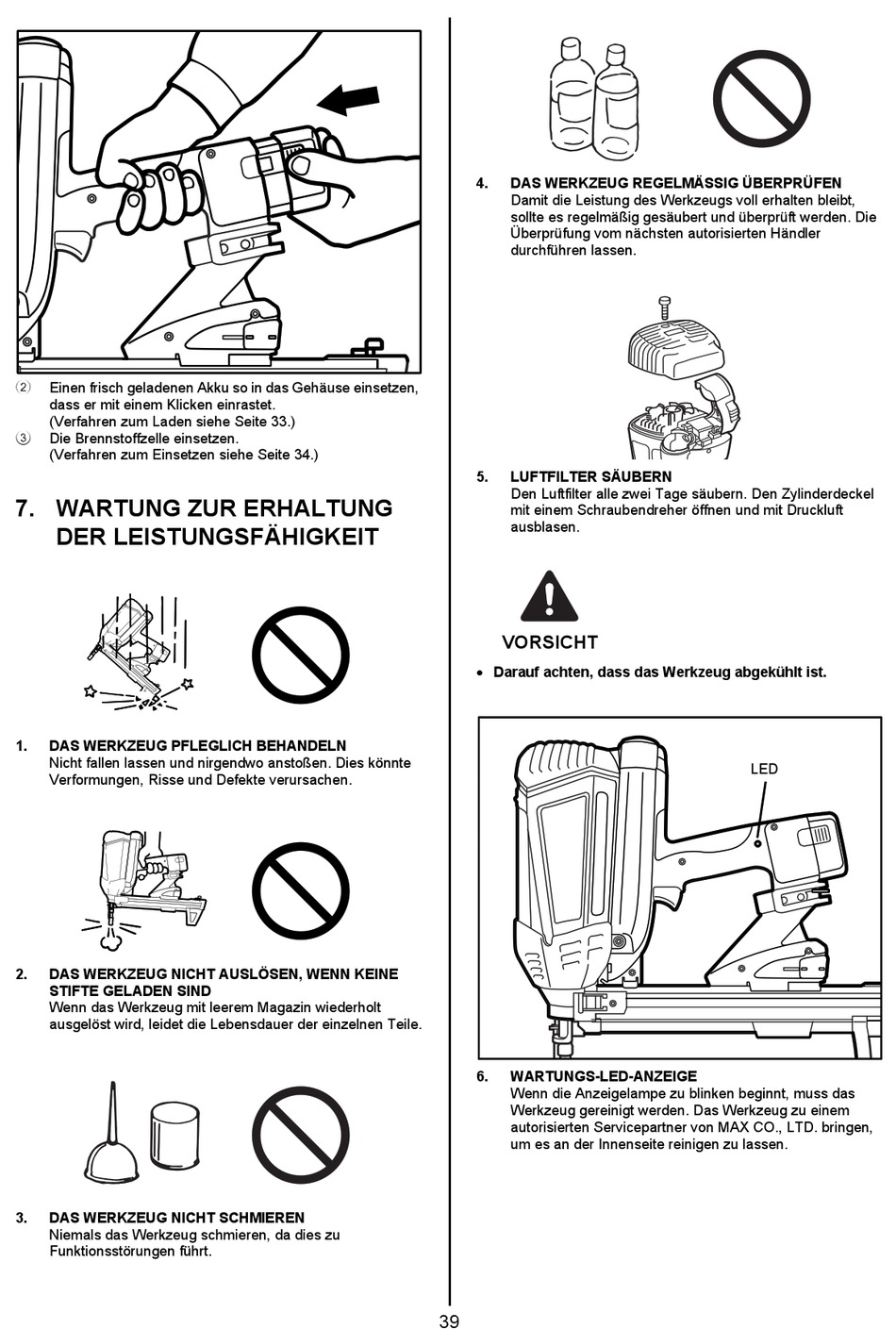 ② Einen frisch geladenen Akku so in das Gehäuse einsetzen, dass er mit einem Klicken einrastet.
(Verfahren zum Laden siehe Seite 33.)
③ Die Brennstoffzelle einsetzen.
(Verfahren zum Einsetzen siehe Seite 34.)

7. WARTUNG ZUR ERHALTUNG DER LEISTUNGSFÄHIGKEIT

1. DAS WERKZEUG PFLEGLICH BEHANDELN
Nicht fallen lassen und nirgendwo anstoßen. Dies könnte Verformungen, Risse und Defekte verursachen.

2. DAS WERKZEUG NICHT AUSLÖSEN, WENN KEINE STIFTE GELADEN SIND
Wenn das Werkzeug mit leerem Magazin wiederholt ausgelöst wird, leidet die Lebensdauer der einzelnen Teile.

3. DAS WERKZEUG NICHT SCHMIEREN
Niemals das Werkzeug schmieren, da dies zu Funktionsstörungen führt.

4. DAS WERKZEUG REGELMÄSSIG ÜBERPRÜFEN
Damit die Leistung des Werkzeugs voll erhalten bleibt, sollte es regelmäßig gesäubert und überprüft werden. Die Überprüfung vom nächsten autorisierten Händler durchführen lassen.

5. LUFTFILTER SÄUBERN
Den Luftfilter alle zwei Tage säubern. Den Zylinderdeckel mit einem Schraubendreher öffnen und mit Druckluft ausblasen.

VORSICHT
• Darauf achten, dass das Werkzeug abgekühlt ist.

LED

6. WARTUNGS-LED-ANZEIGE
Wenn die Anzeigelampe zu blinken beginnt, muss das Werkzeug gereinigt werden. Das Werkzeug zu einem autorisierten Servicepartner von MAX CO., LTD. bringen, um es an der Innenseite reinigen zu lassen.

39