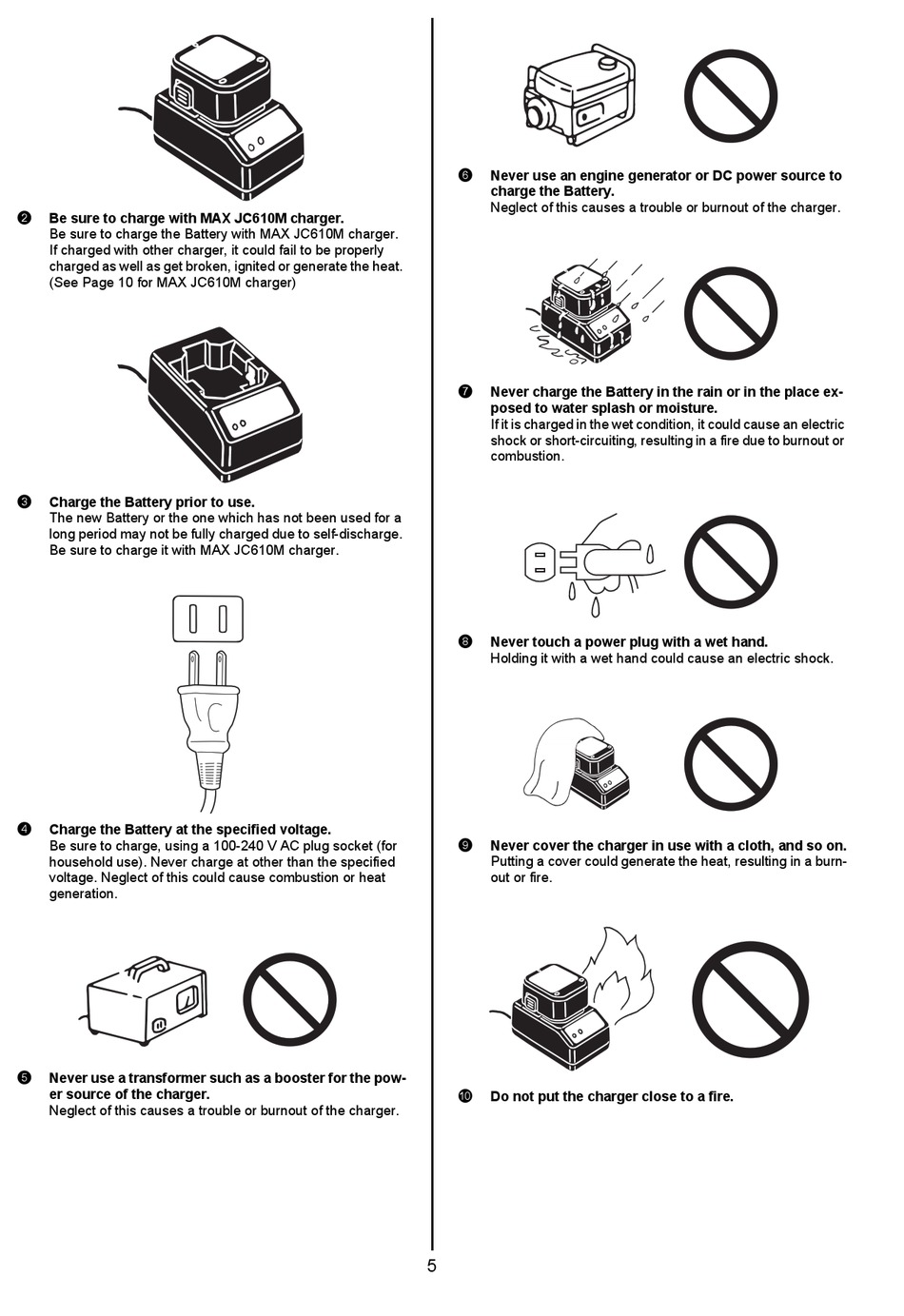 ❷ Be sure to charge with MAX JC610M charger.
Be sure to charge the Battery with MAX JC610M charger. If charged with other charger, it could fail to be properly charged as well as get broken, ignited or generate the heat. (See Page 10 for MAX JC610M charger)

❸ Charge the Battery prior to use.
The new Battery or the one which has not been used for a long period may not be fully charged due to self-discharge. Be sure to charge it with MAX JC610M charger.

❹ Charge the Battery at the specified voltage.
Be sure to charge, using a 100-240 V AC plug socket (for household use). Never charge at other than the specified voltage. Neglect of this could cause combustion or heat generation.

❺ Never use a transformer such as a booster for the power source of the charger.
Neglect of this causes a trouble or burnout of the charger.

❻ Never use an engine generator or DC power source to charge the Battery.
Neglect of this causes a trouble or burnout of the charger.

❼ Never charge the Battery in the rain or in the place exposed to water splash or moisture.
If it is charged in the wet condition, it could cause an electric shock or short-circuiting, resulting in a fire due to burnout or combustion.

❽ Never touch a power plug with a wet hand.
Holding it with a wet hand could cause an electric shock.

❾ Never cover the charger in use with a cloth, and so on.
Putting a cover could generate the heat, resulting in a burnout or fire.

❿ Do not put the charger close to a fire.

5