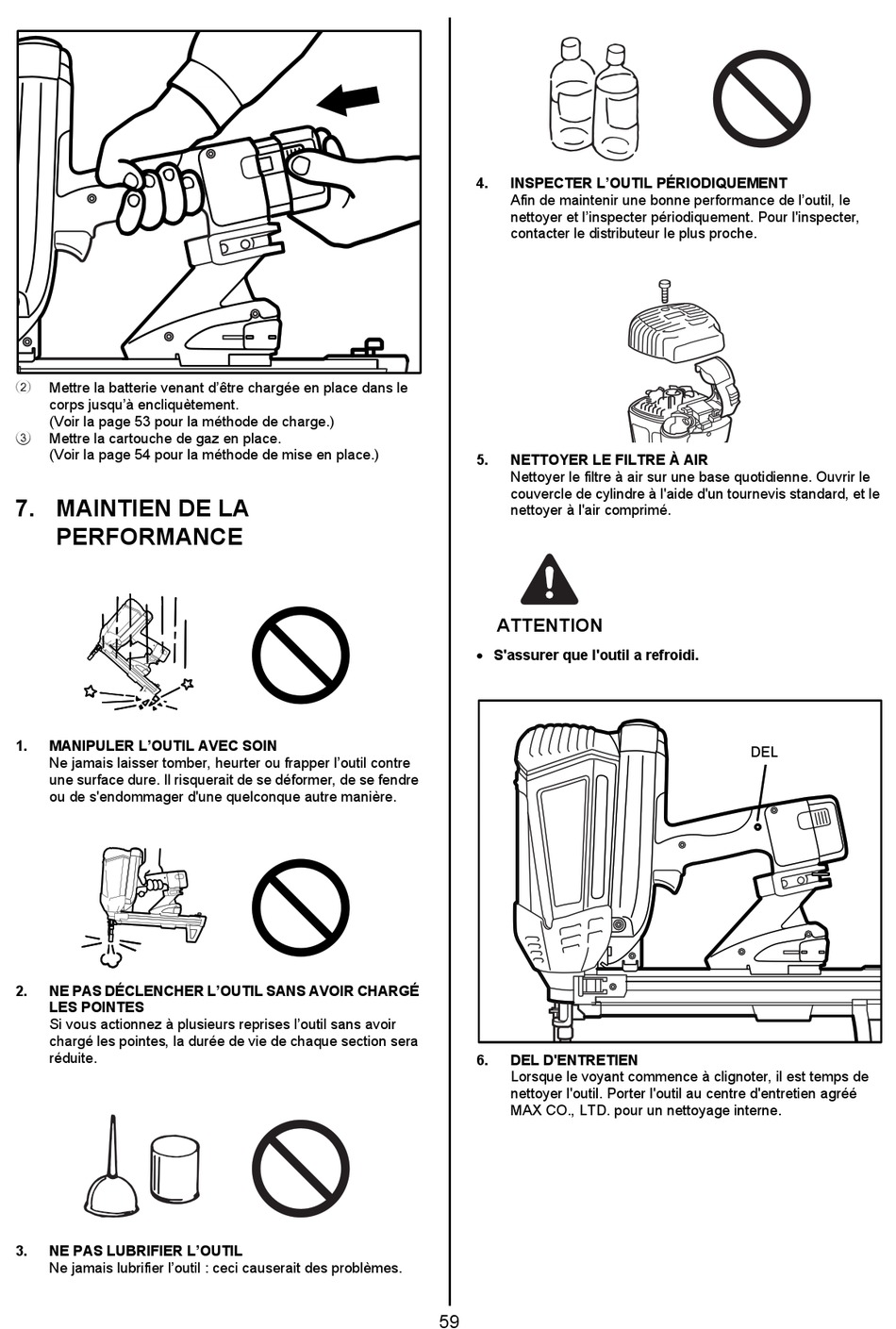 ② Mettre la batterie venant d'être chargée en place dans le corps jusqu'à encliquètement.
(Voir la page 53 pour la méthode de charge.)
③ Mettre la cartouche de gaz en place.
(Voir la page 54 pour la méthode de mise en place.)

7. MAINTIEN DE LA PERFORMANCE

1. MANIPULER L'OUTIL AVEC SOIN
Ne jamais laisser tomber, heurter ou frapper l'outil contre une surface dure. Il risquerait de se déformer, de se fendre ou de s'endommager d'une quelconque autre manière.

2. NE PAS DÉCLENCHER L'OUTIL SANS AVOIR CHARGÉ LES POINTES
Si vous actionnez à plusieurs reprises l'outil sans avoir chargé les pointes, la durée de vie de chaque section sera réduite.

3. NE PAS LUBRIFIER L'OUTIL
Ne jamais lubrifier l'outil : ceci causerait des problèmes.

4. INSPECTER L'OUTIL PÉRIODIQUEMENT
Afin de maintenir une bonne performance de l'outil, le nettoyer et l'inspecter périodiquement. Pour l'inspecter, contacter le distributeur le plus proche.

5. NETTOYER LE FILTRE À AIR
Nettoyer le filtre à air sur une base quotidienne. Ouvrir le couvercle de cylindre à l'aide d'un tournevis standard, et le nettoyer à l'air comprimé.

ATTENTION
• S'assurer que l'outil a refroidi.

DEL

6. DEL D'ENTRETIEN
Lorsque le voyant commence à clignoter, il est temps de nettoyer l'outil. Porter l'outil au centre d'entretien agréé MAX CO., LTD. pour un nettoyage interne.

59