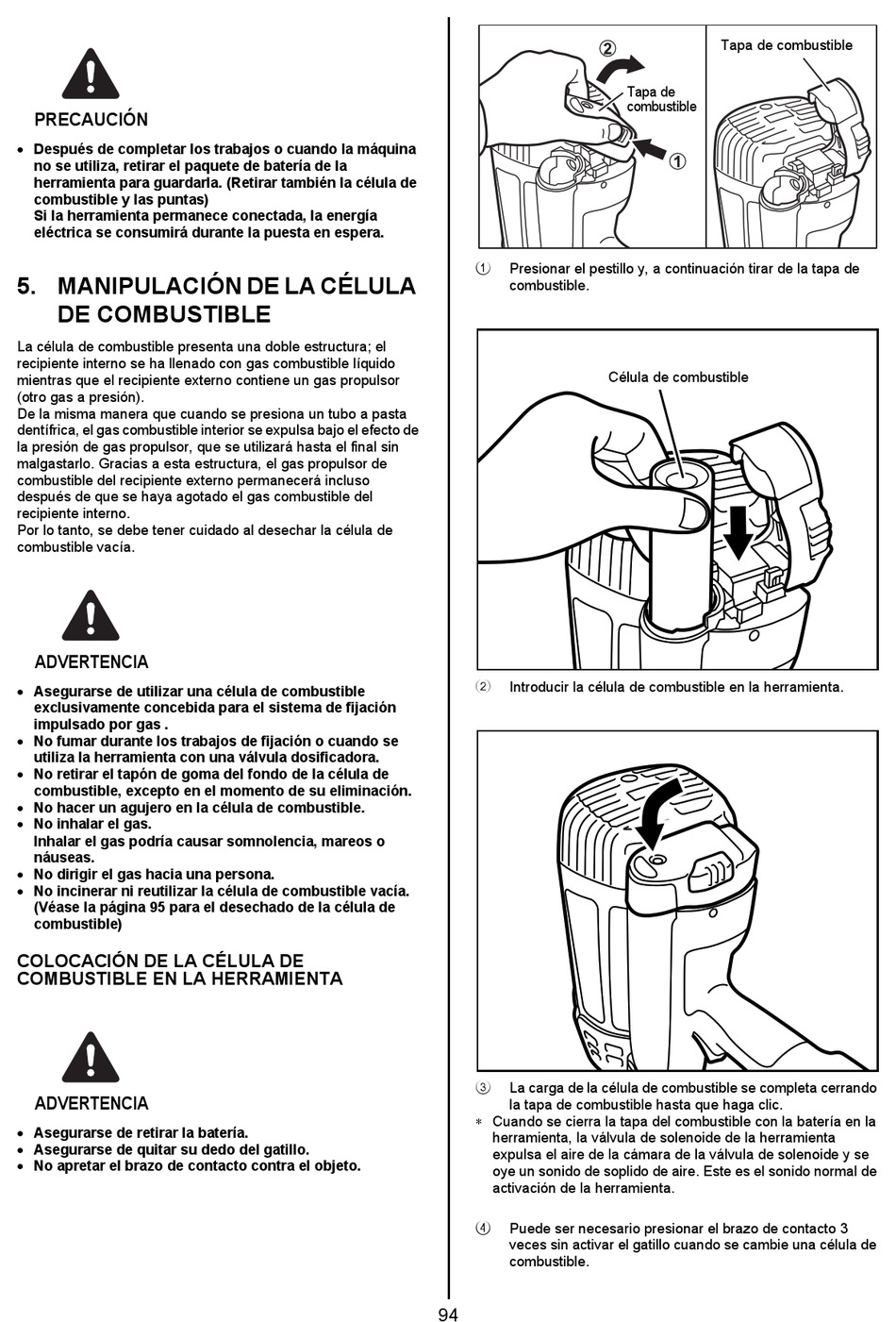 PRECAUCIÓN

• Después de completar los trabajos o cuando la máquina no se utiliza, retirar el paquete de batería de la herramienta para guardarla. (Retirar también la célula de combustible y las puntas)
Si la herramienta permanece conectada, la energía eléctrica se consumirá durante la puesta en espera.

5. MANIPULACIÓN DE LA CÉLULA DE COMBUSTIBLE

La célula de combustible presenta una doble estructura; el recipiente interno se ha llenado con gas combustible líquido mientras que el recipiente externo contiene un gas propulsor (otro gas a presión).
De la misma manera que cuando se presiona un tubo a pasta dentífrica, el gas combustible interior se expulsa bajo el efecto de la presión de gas propulsor, que se utilizará hasta el final sin malgastarlo. Gracias a esta estructura, el gas propulsor de combustible del recipiente externo permanecerá incluso después de que se haya agotado el gas combustible del recipiente interno.
Por lo tanto, se debe tener cuidado al desechar la célula de combustible vacía.

ADVERTENCIA

• Asegurarse de utilizar una célula de combustible exclusivamente concebida para el sistema de fijación impulsado por gas .
• No fumar durante los trabajos de fijación o cuando se utiliza la herramienta con una válvula dosificadora.
• No retirar el tapón de goma del fondo de la célula de combustible, excepto en el momento de su eliminación.
• No hacer un agujero en la célula de combustible.
• No inhalar el gas.
Inhalar el gas podría causar somnolencia, mareos o náuseas.
• No dirigir el gas hacia una persona.
• No incinerar ni reutilizar la célula de combustible vacía. (Véase la página 95 para el desechado de la célula de combustible)

COLOCACIÓN DE LA CÉLULA DE COMBUSTIBLE EN LA HERRAMIENTA

ADVERTENCIA

• Asegurarse de retirar la batería.
• Asegurarse de quitar su dedo del gatillo.
• No apretar el brazo de contacto contra el objeto.

② Tapa de combustible ①
Tapa de combustible

① Presionar el pestillo y, a continuación tirar de la tapa de combustible.

Célula de combustible

② Introducir la célula de combustible en la herramienta.

③ La carga de la célula de combustible se completa cerrando la tapa de combustible hasta que haga clic.
* Cuando se cierra la tapa del combustible con la batería en la herramienta, la válvula de solenoide de la herramienta expulsa el aire de la cámara de la válvula de solenoide y se oye un sonido de soplido de aire. Este es el sonido normal de activación de la herramienta.

④ Puede ser necesario presionar el brazo de contacto 3 veces sin activar el gatillo cuando se cambie una célula de combustible.

94