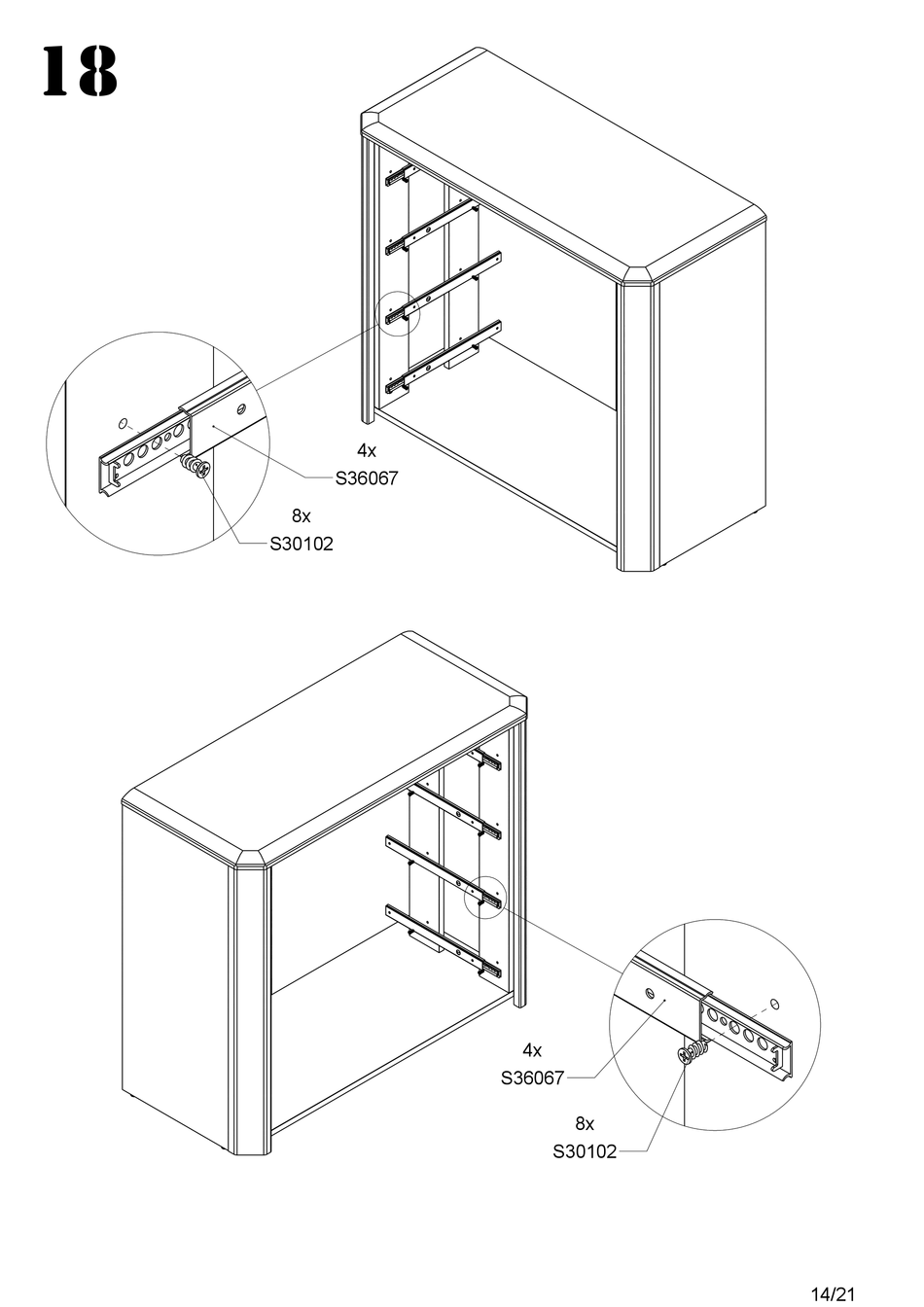 18

4x
S36067

8x
S30102

4x
S36067

8x
S30102

14/21