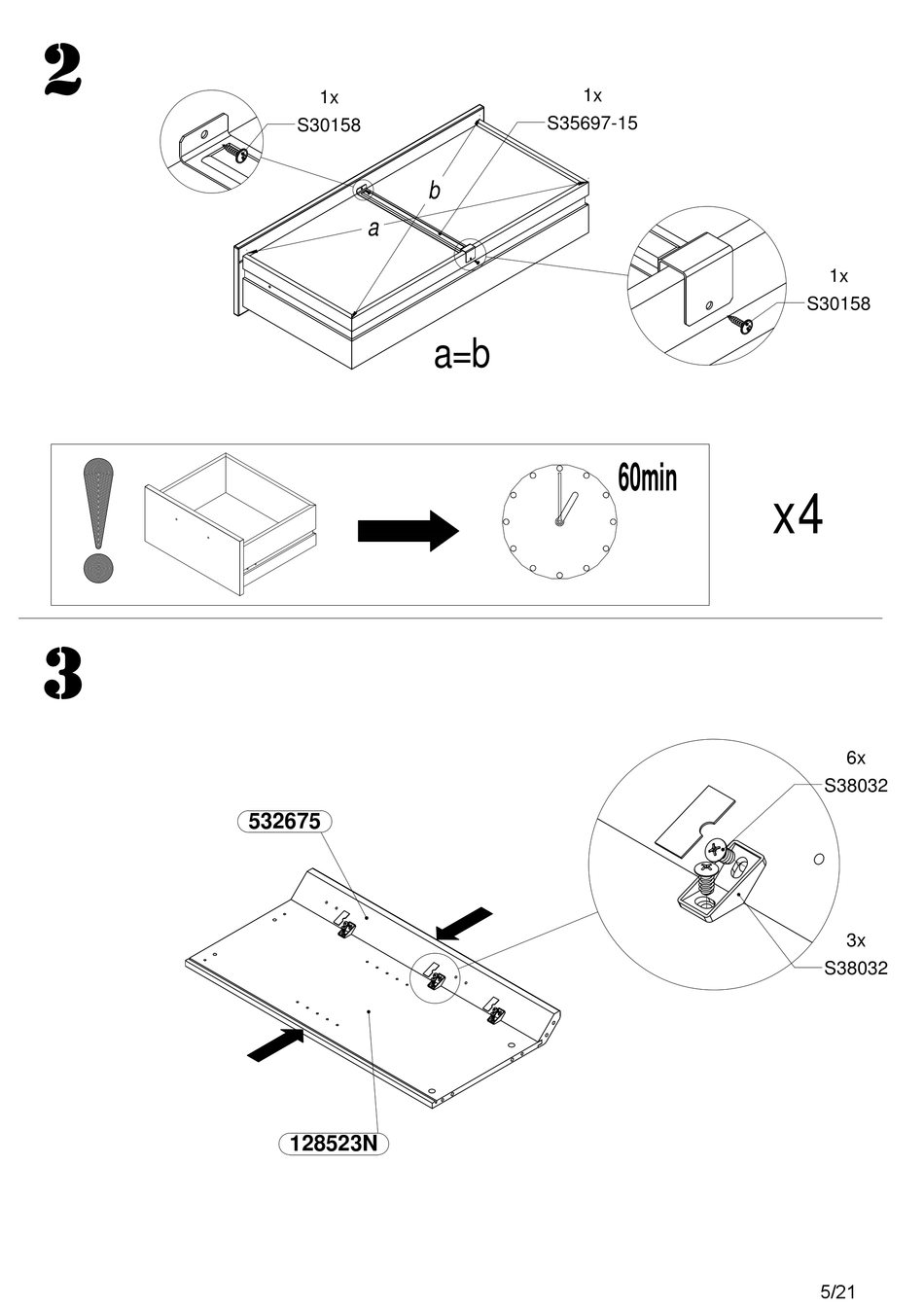 2

1x
S30158

1x
S35697-15

b
a

1x
S30158

a=b

60min

x4

3

6x
S38032

532675

3x
S38032

128523N

5/21