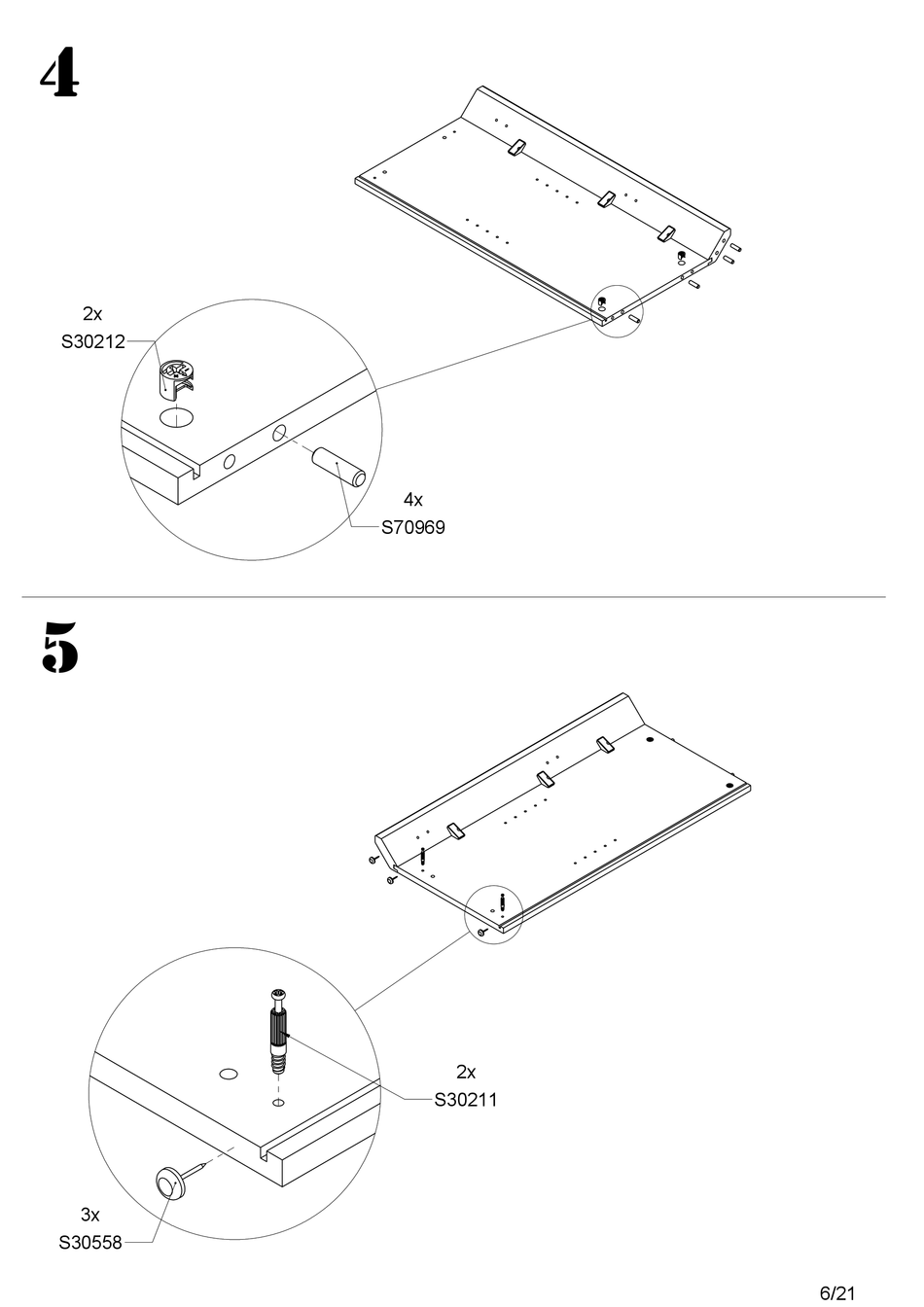 4

2x
S30212

4x
S70969

5

2x
S30211

3x
S30558

6/21