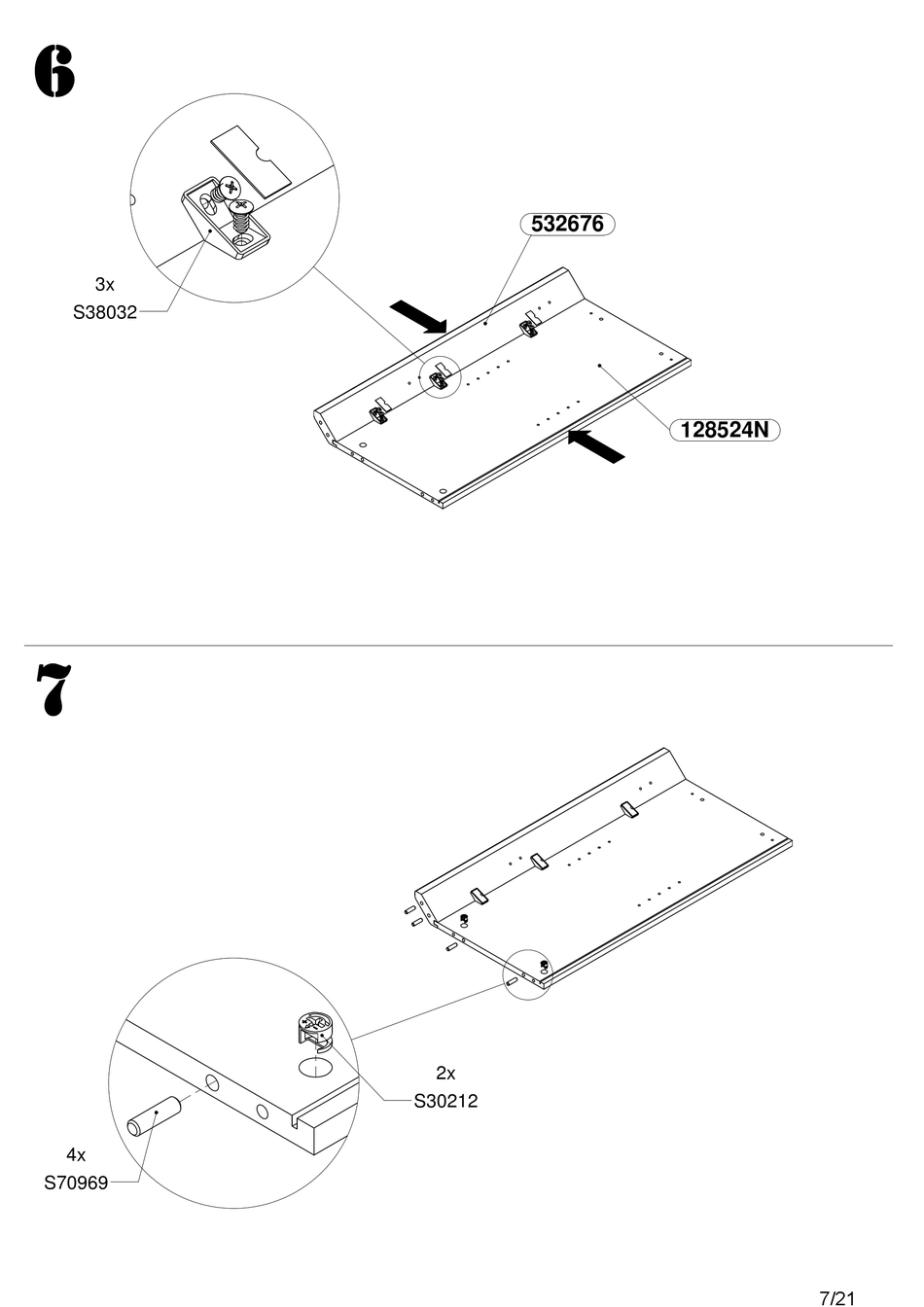 6

3x
S38032

532676

128524N

7

2x
S30212

4x
S70969

7/21