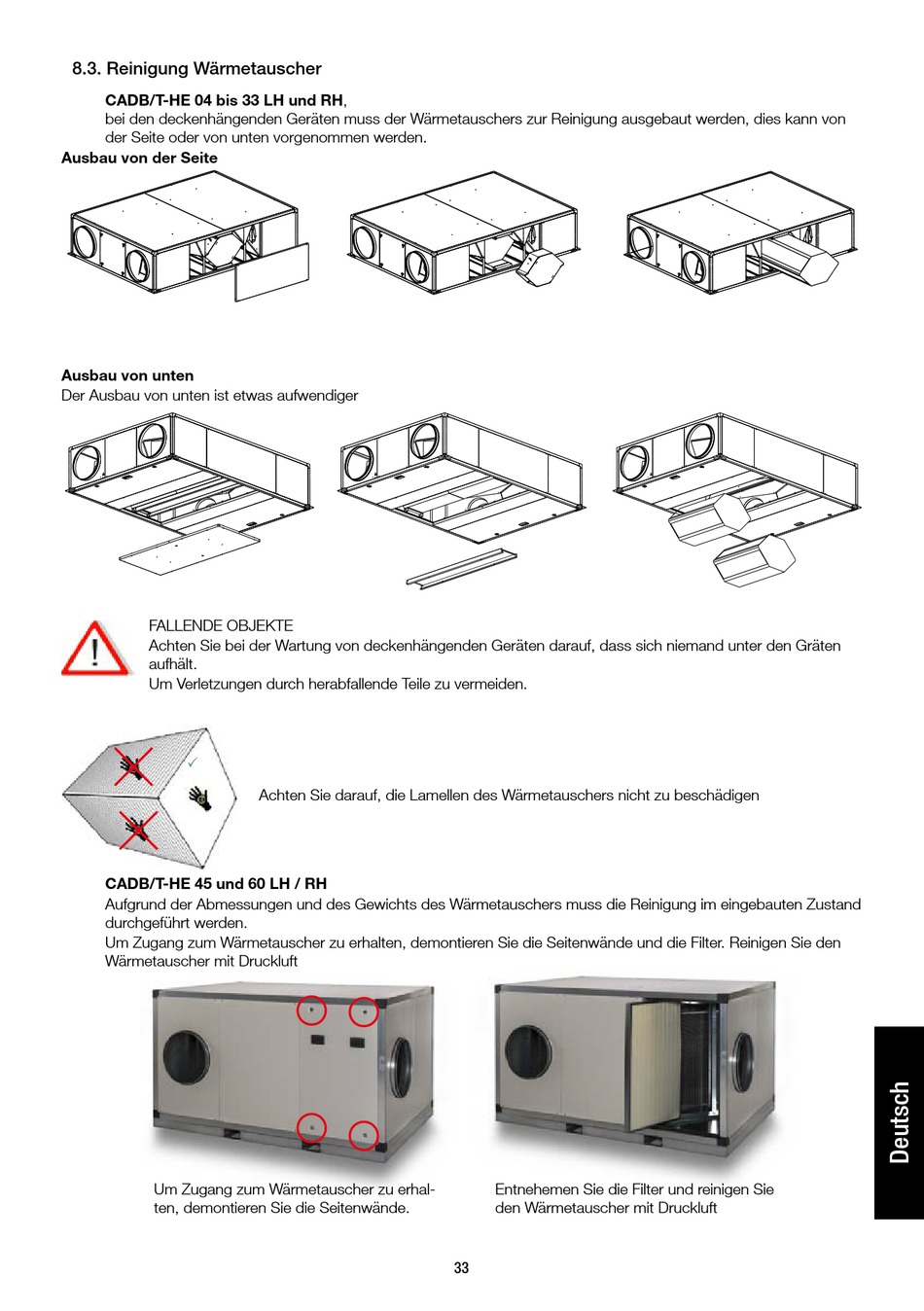 8.3. Reinigung Wärmetauscher

CADB/T-HE 04 bis 33 LH und RH,
bei den deckenhängenden Geräten muss der Wärmetauschers zur Reinigung ausgebaut werden, dies kann von der Seite oder von unten vorgenommen werden.

Ausbau von der Seite

Ausbau von unten
Der Ausbau von unten ist etwas aufwendiger

FALLENDE OBJEKTE
Achten Sie bei der Wartung von deckenhängenden Geräten darauf, dass sich niemand unter den Gräten aufhält.
Um Verletzungen durch herabfallende Teile zu vermeiden.

Achten Sie darauf, die Lamellen des Wärmetauschers nicht zu beschädigen

CADB/T-HE 45 und 60 LH / RH
Aufgrund der Abmessungen und des Gewichts des Wärmetauschers muss die Reinigung im eingebauten Zustand durchgeführt werden.
Um Zugang zum Wärmetauscher zu erhalten, demontieren Sie die Seitenwände und die Filter. Reinigen Sie den Wärmetauscher mit Druckluft

Um Zugang zum Wärmetauscher zu erhalten, demontieren Sie die Seitenwände.

Entnehemen Sie die Filter und reinigen Sie den Wärmetauscher mit Druckluft

Deutsch

33