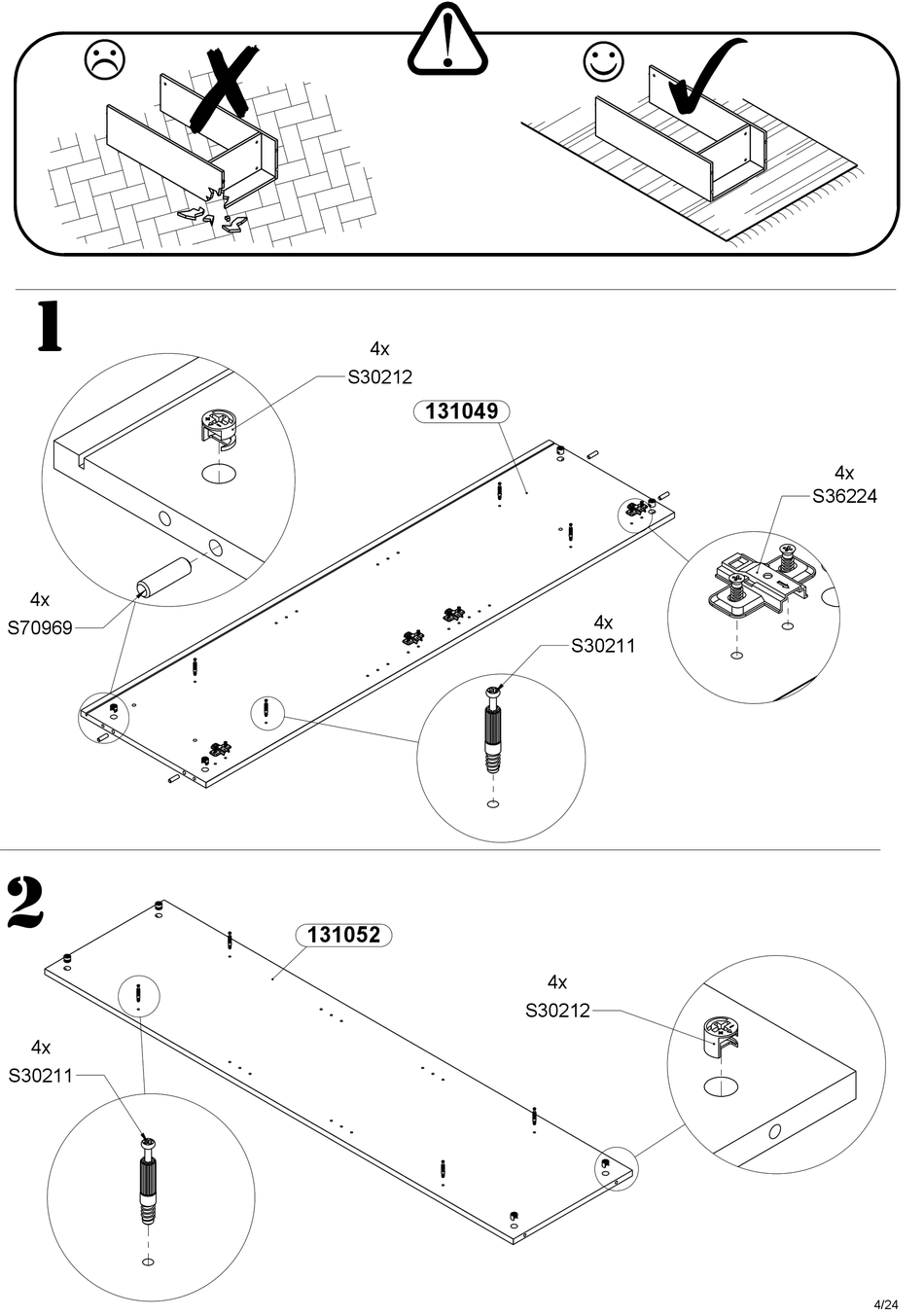 1

4x
S30212

131049

4x
S36224

4x
S70969

4x
S30211

2

131052

4x
S30212

4x
S30211

4/24