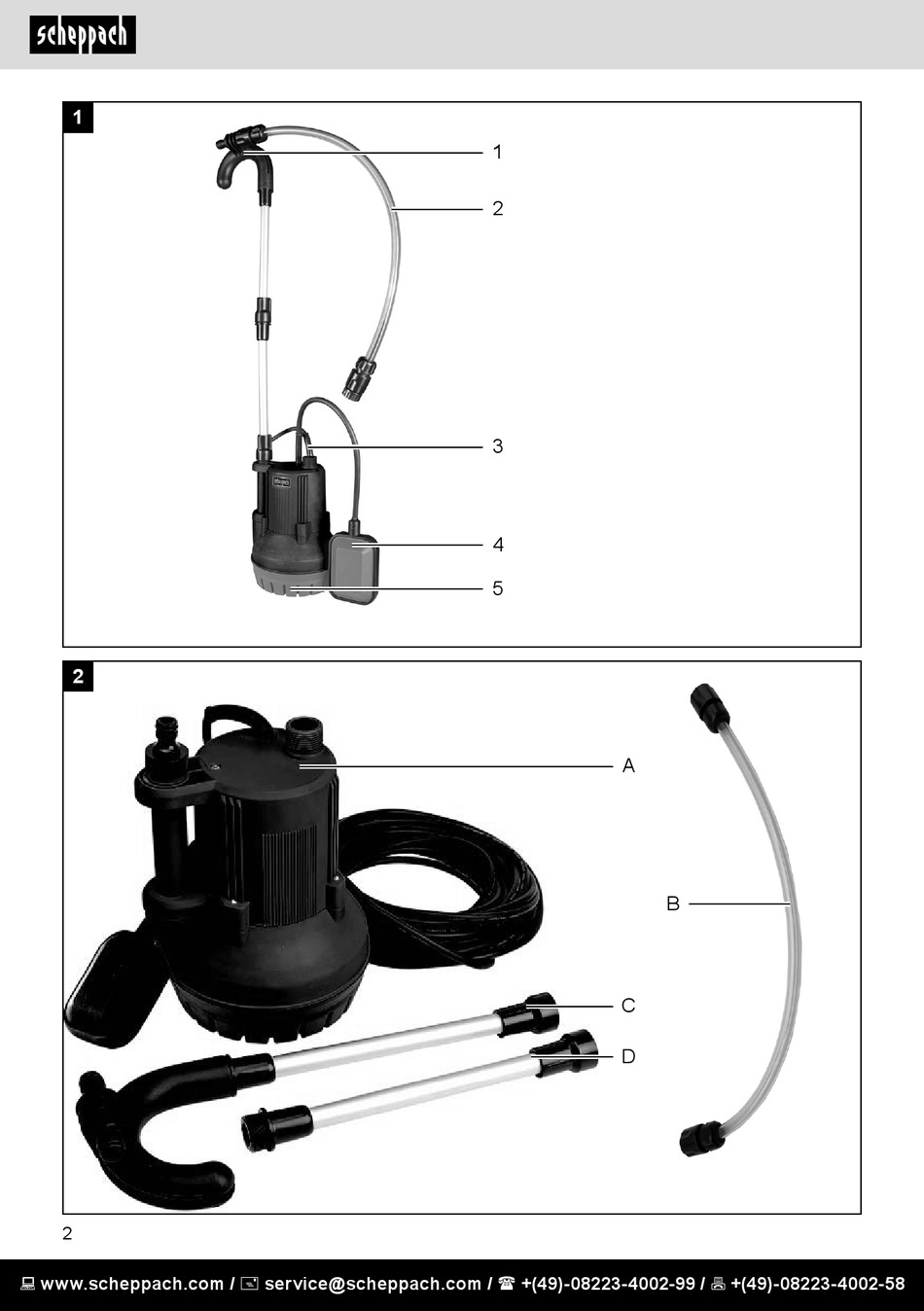 scheppach

1

1
2
3
4
5

2

A
B
C
D

2

www.scheppach.com / service@scheppach.com / +(49)-08223-4002-99 / +(49)-08223-4002-58