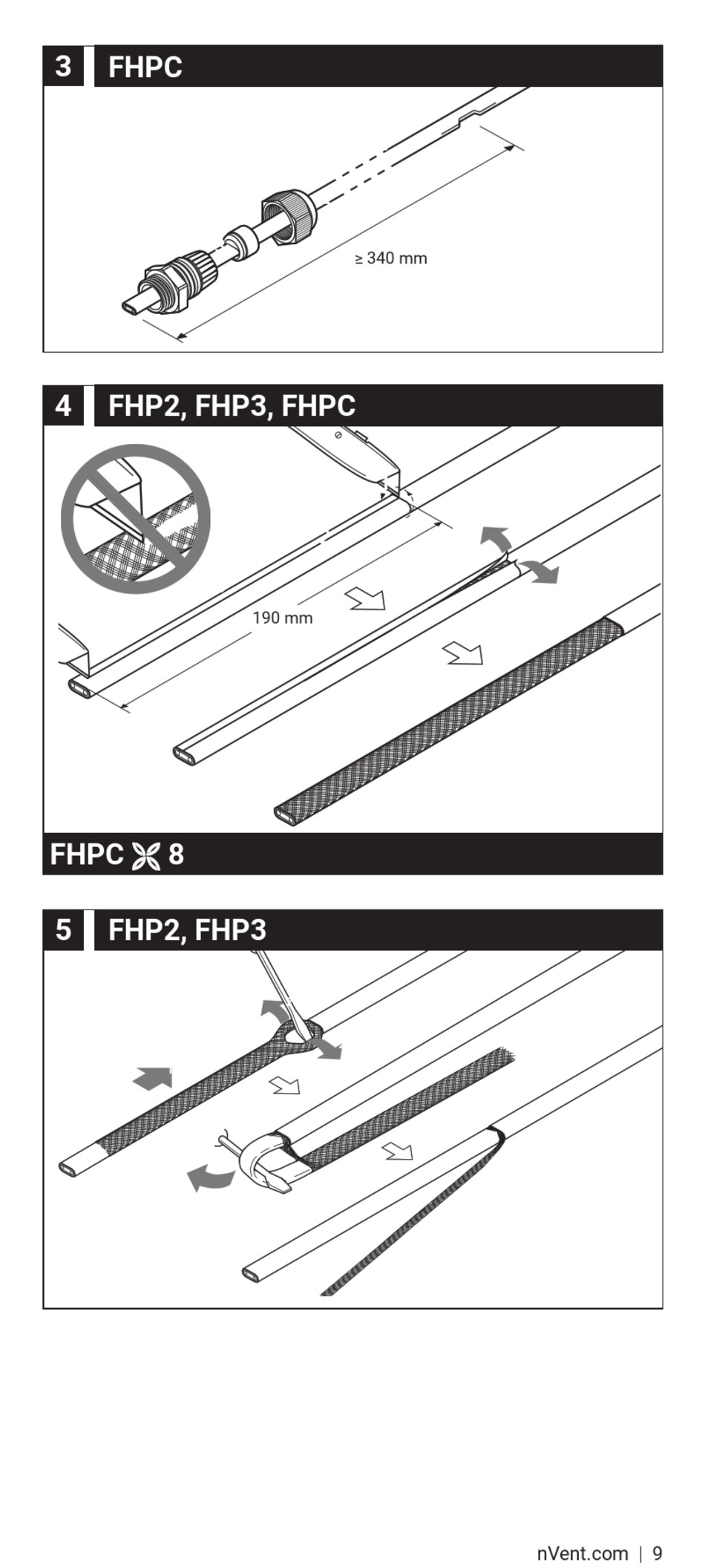 3 FHPC

≥ 340 mm

4 FHP2, FHP3, FHPC

190 mm

FHPC 8

5 FHP2, FHP3

nVent.com | 9