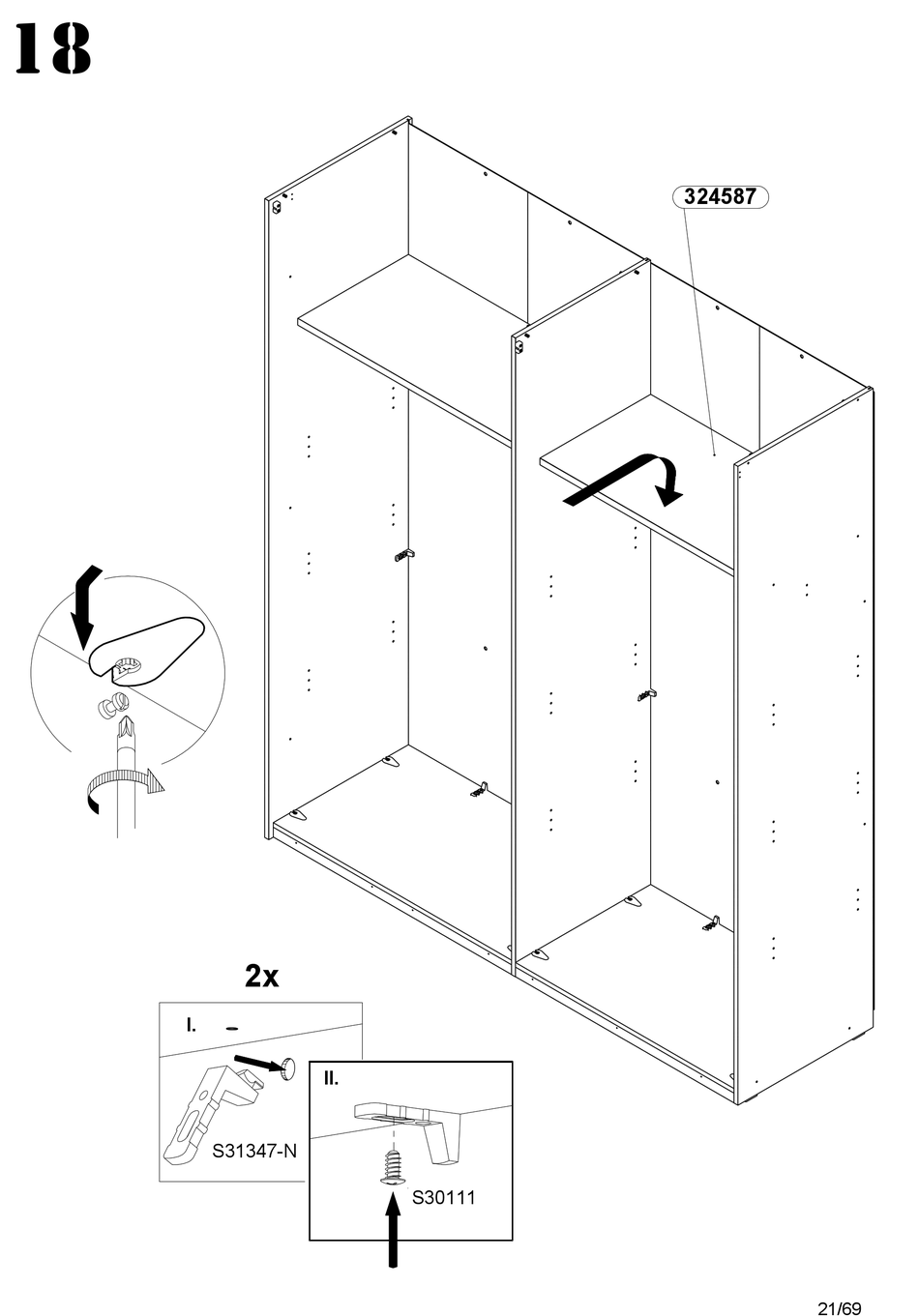 18

324587

2x

I.

S31347-N

II.

S30111

21/69