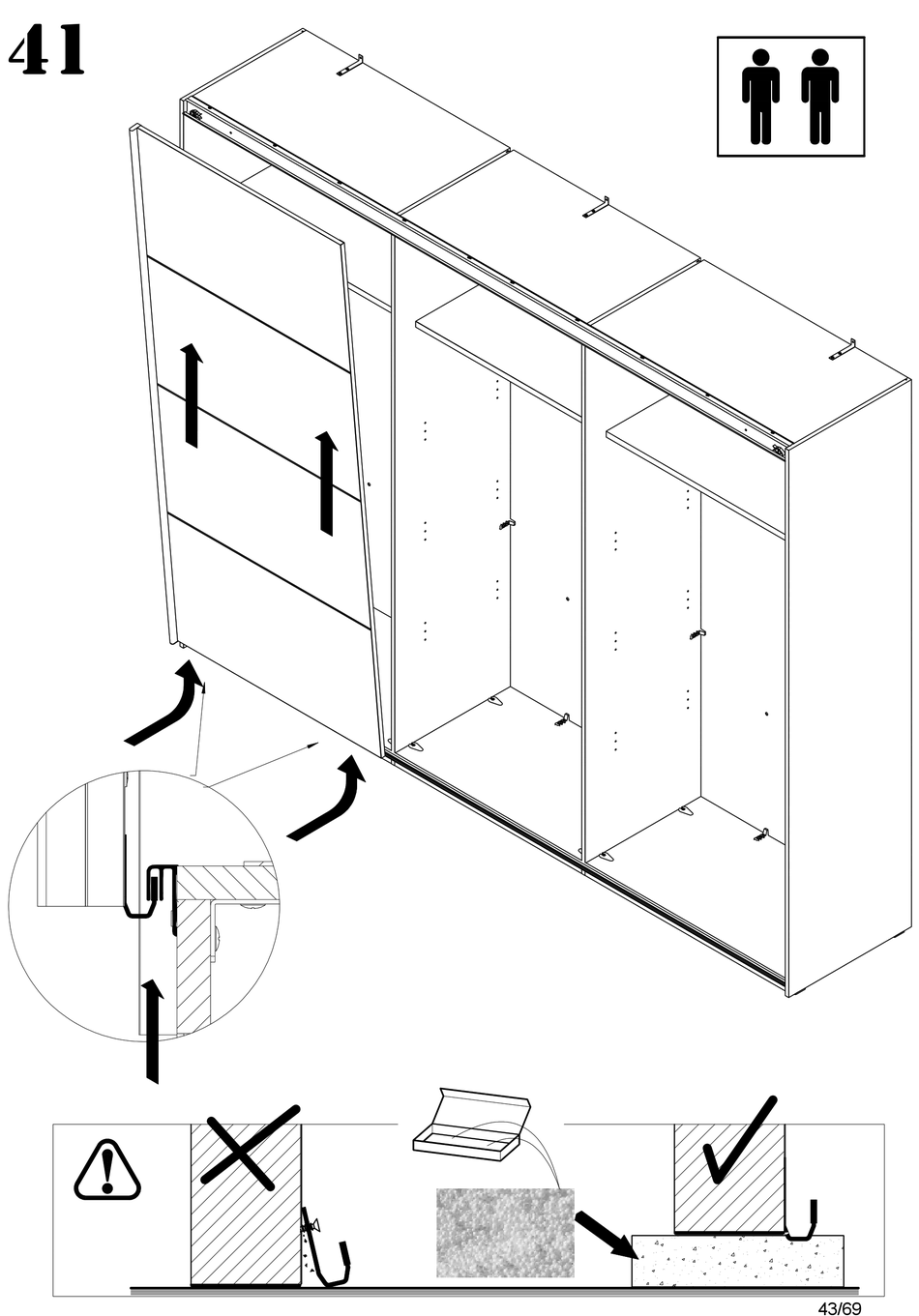 41

43/69