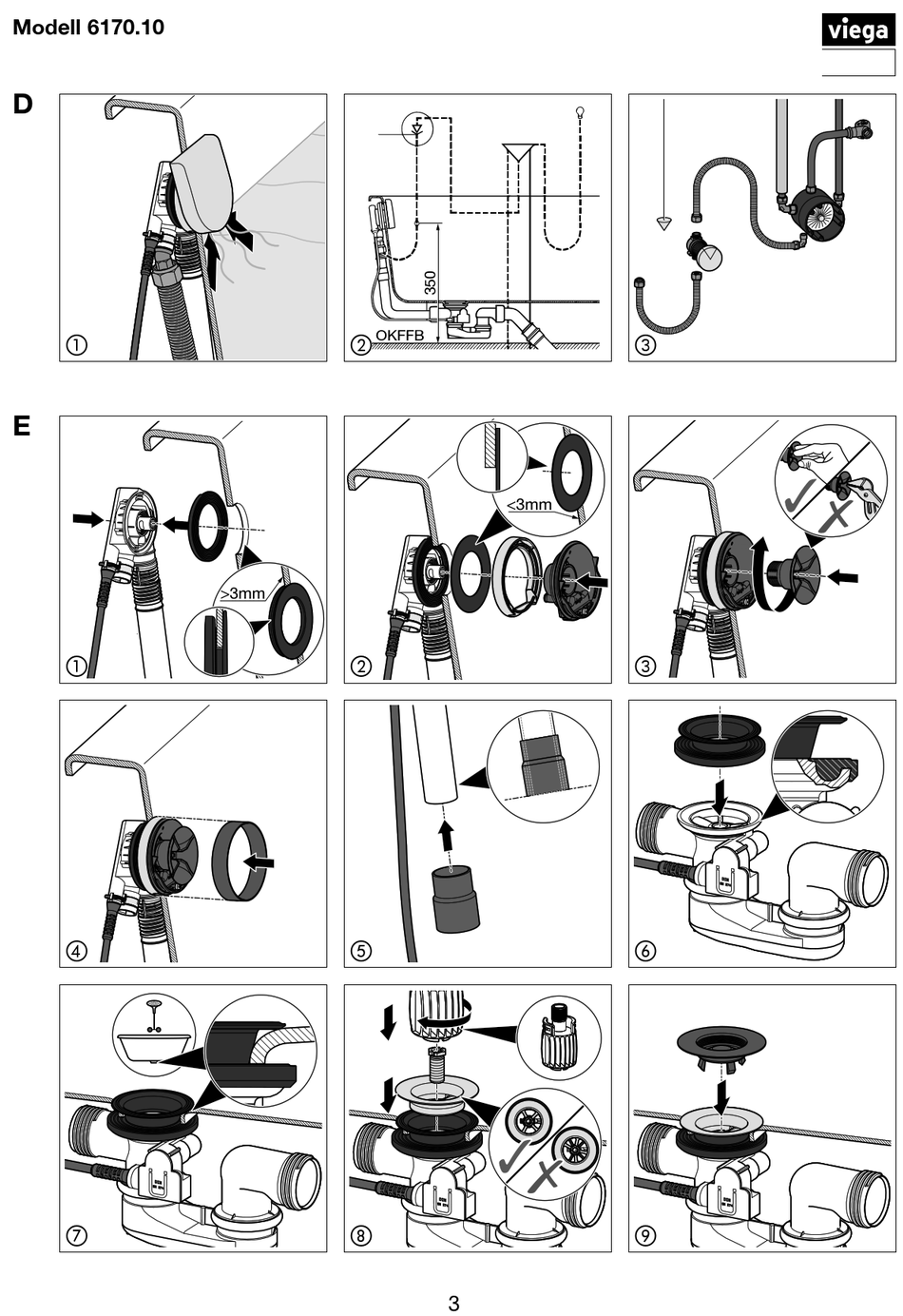 Modell 6170.10

viega

D

①

350

OKFFB

②

③

E

>3mm

①

<3mm

②

③

④

⑤

⑥

⑦

⑧

⑨

3