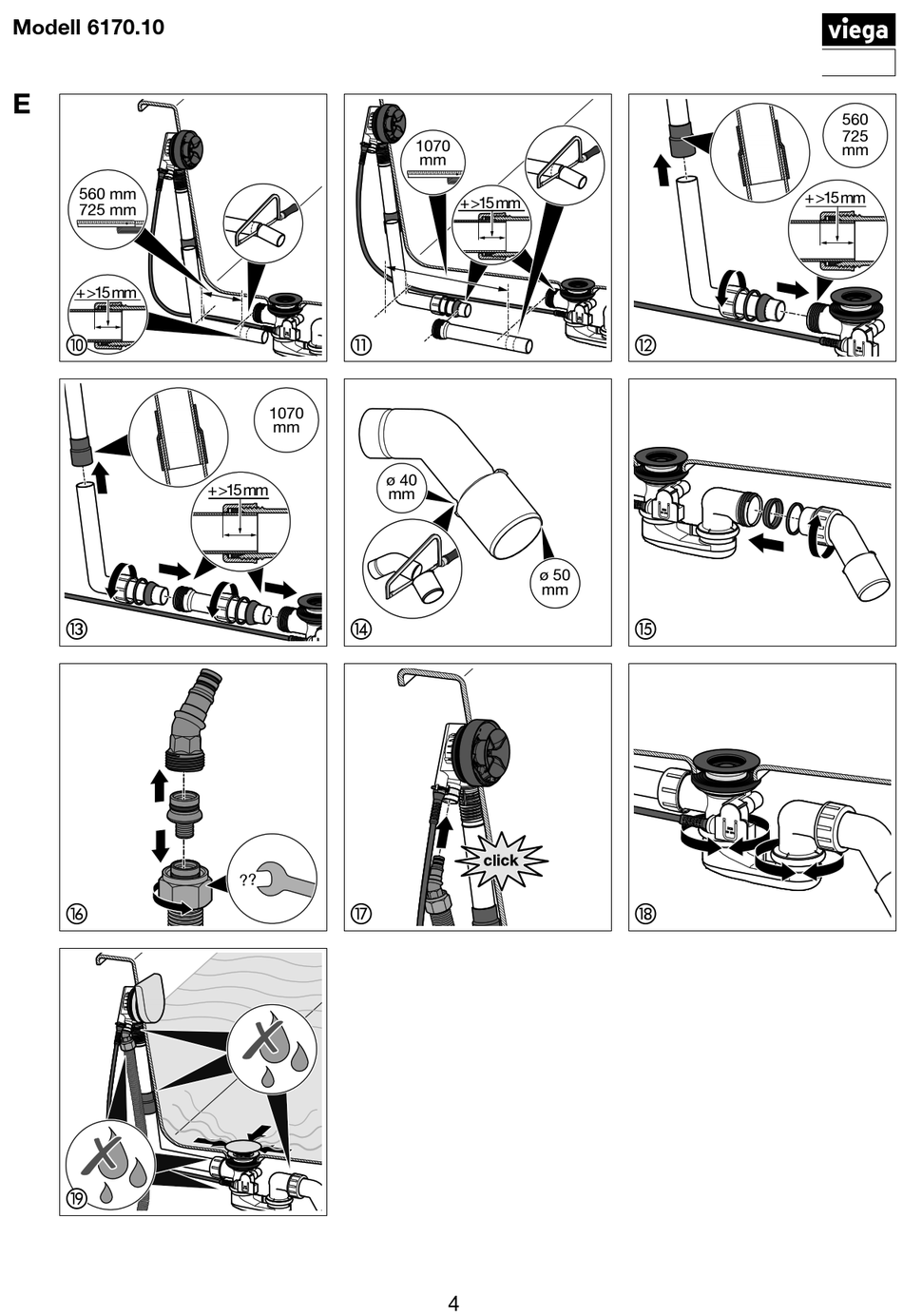 Modell 6170.10

viega

E

560 mm
725 mm

+>15 mm

10

1070 mm

+>15 mm

11

560
725
mm

+>15 mm

12

1070 mm

+>15 mm

13

ø 40 mm

ø 50 mm

14

15

??

16

click

17

18

19

4