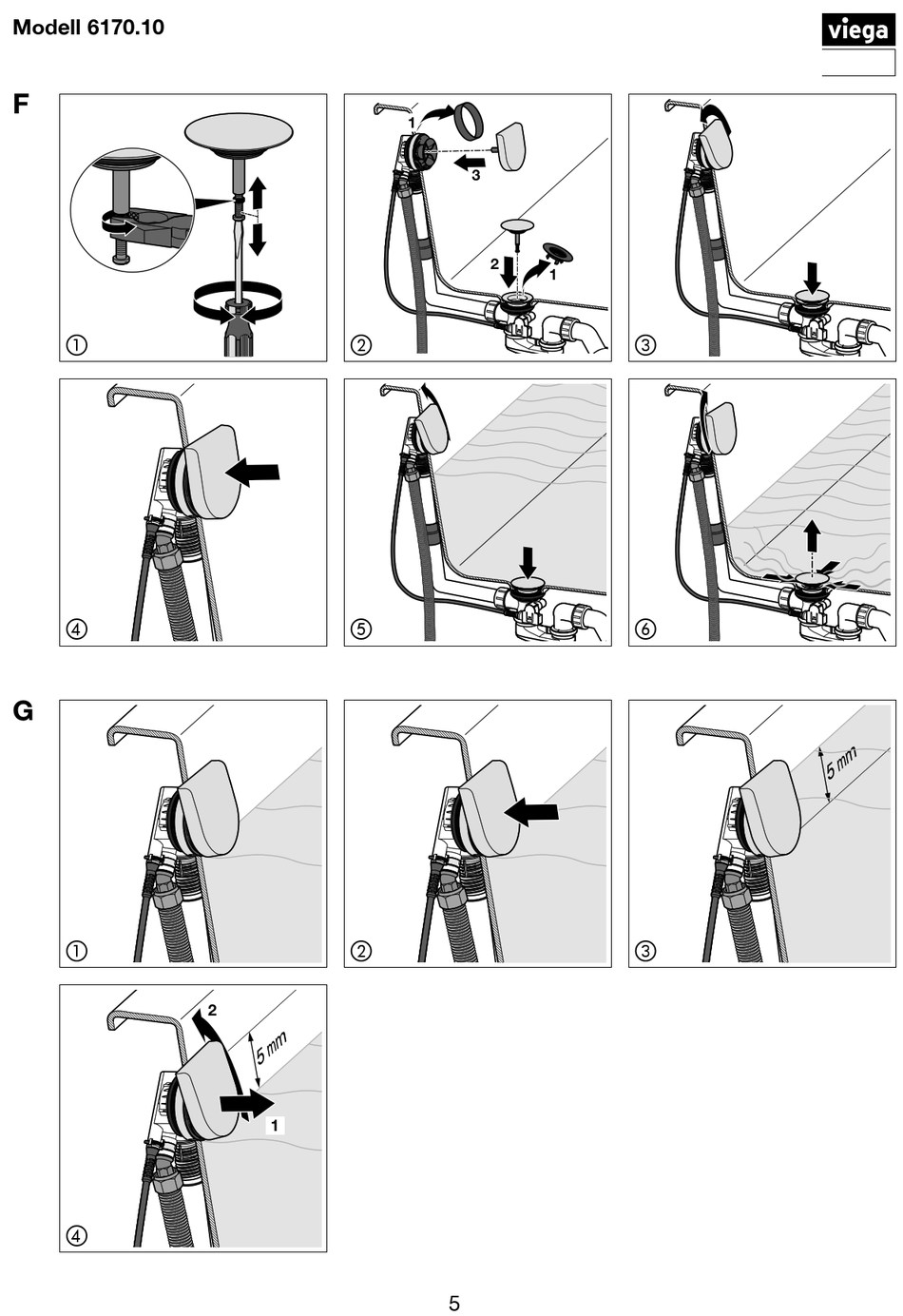 Modell 6170.10

viega

F

①

1
3
2
1
②

③

④

⑤

⑥

G

①

②

5 mm
③

2
5 mm
1
④

5