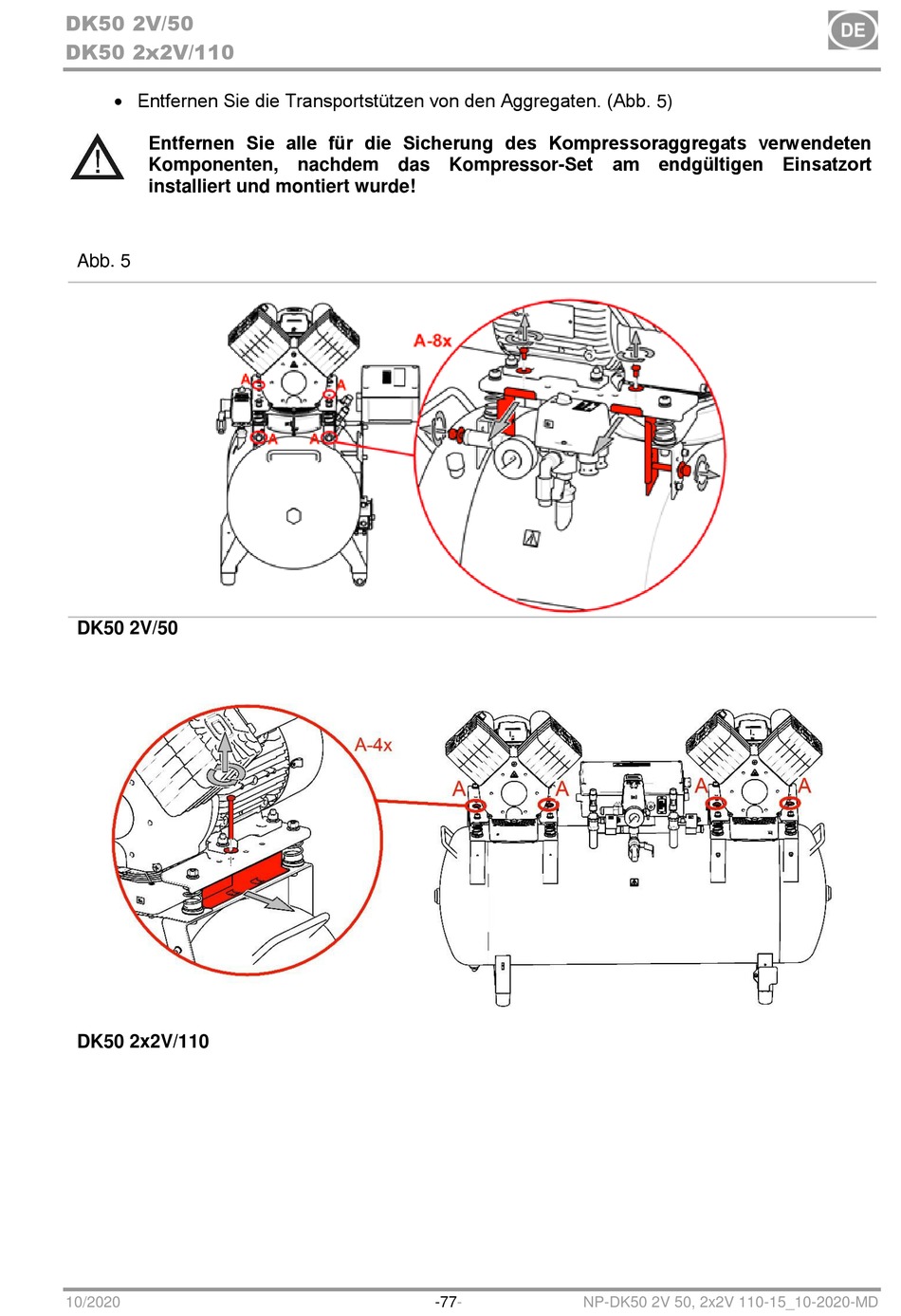 DK50 2V/50
DK50 2x2V/110

DE

• Entfernen Sie die Transportstützen von den Aggregaten. (Abb. 5)

Entfernen Sie alle für die Sicherung des Kompressoraggregats verwendeten Komponenten, nachdem das Kompressor-Set am endgültigen Einsatzort installiert und montiert wurde!

Abb. 5

A-8x

A A A A

DK50 2V/50

A-4x

A A A A

DK50 2x2V/110

10/2020 -77- NP-DK50 2V 50, 2x2V 110-15_10-2020-MD