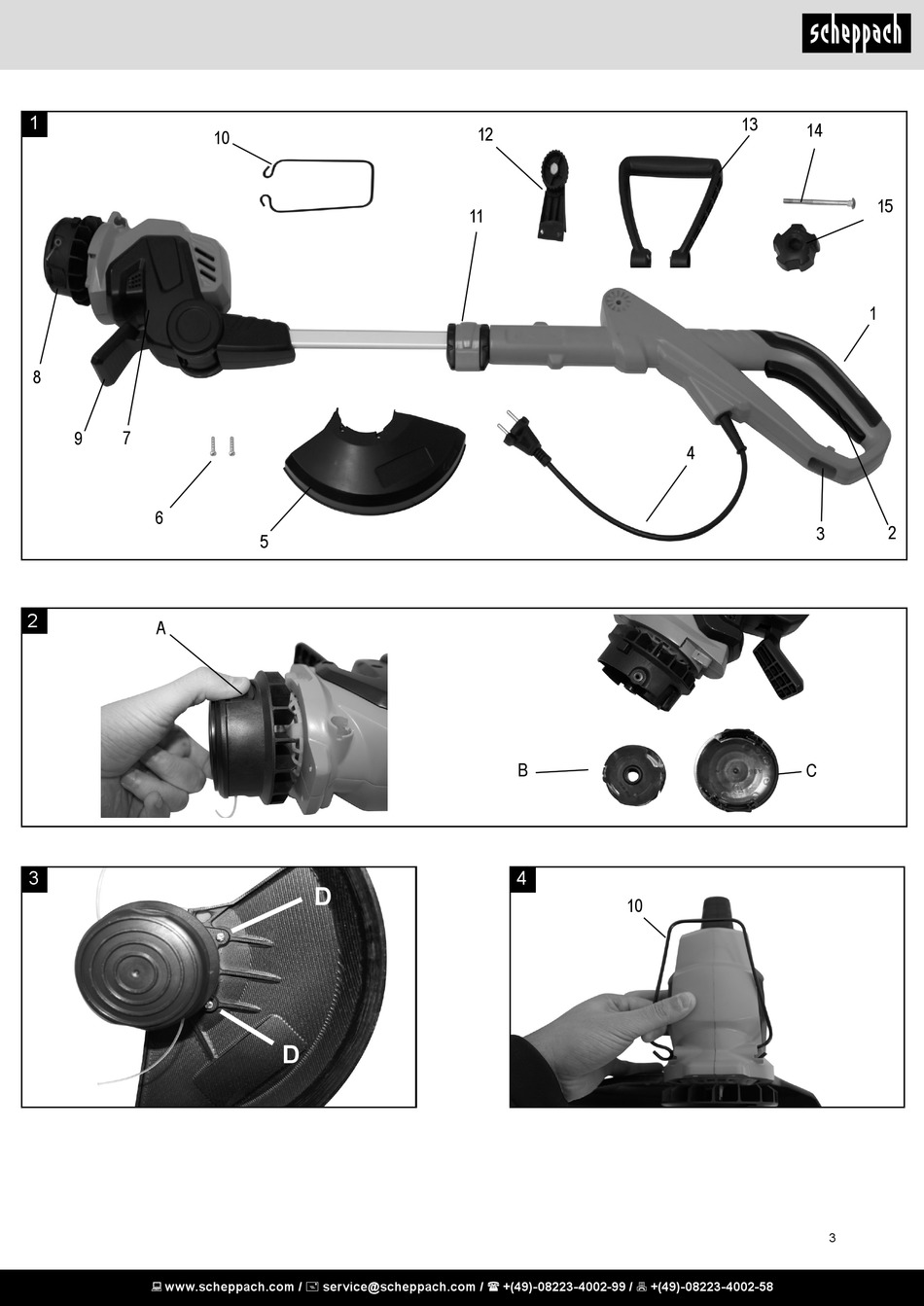 scheppach

1

10

12

13

14

15

11

1

8

9

7

6

5

4

3

2

2

A

B

C

3

D

D

4

10

3

www.scheppach.com / service@scheppach.com / +(49)-08223-4002-99 / +(49)-08223-4002-58