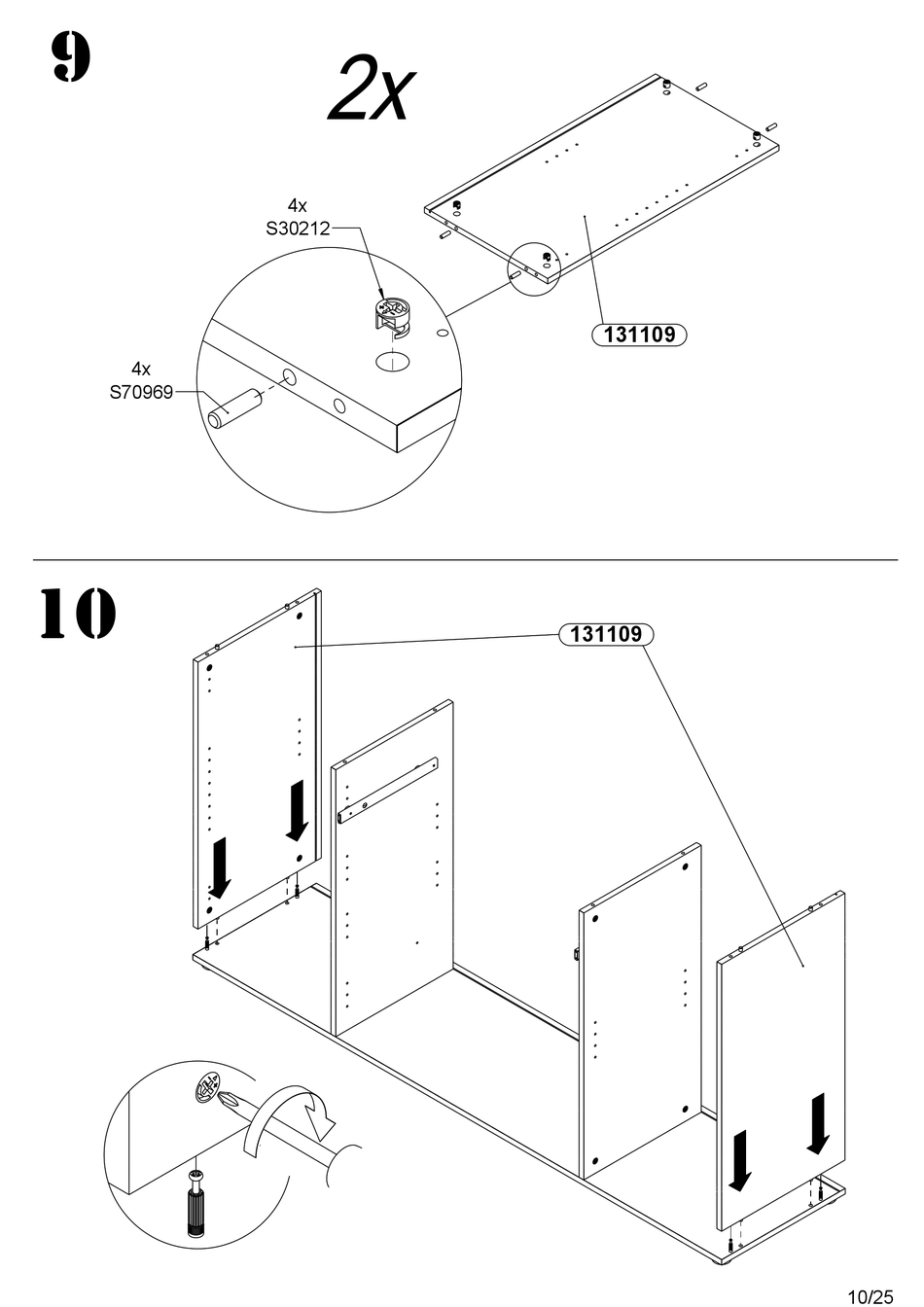 9

2x

4x
S30212

4x
S70969

131109

10

131109

10/25