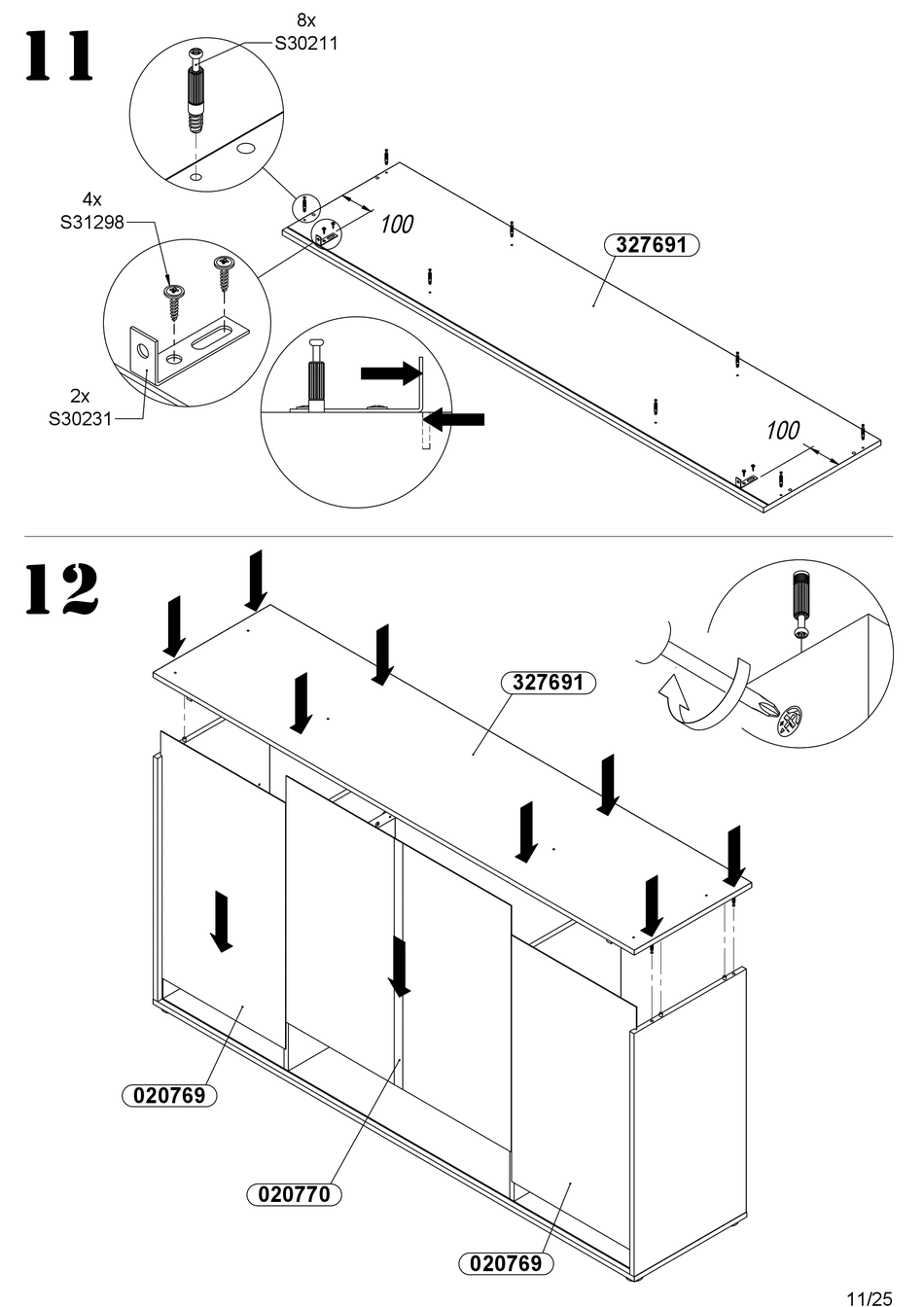 11

8x
S30211

4x
S31298

2x
S30231

100

327691

100

12

327691

020769

020770

020769

11/25