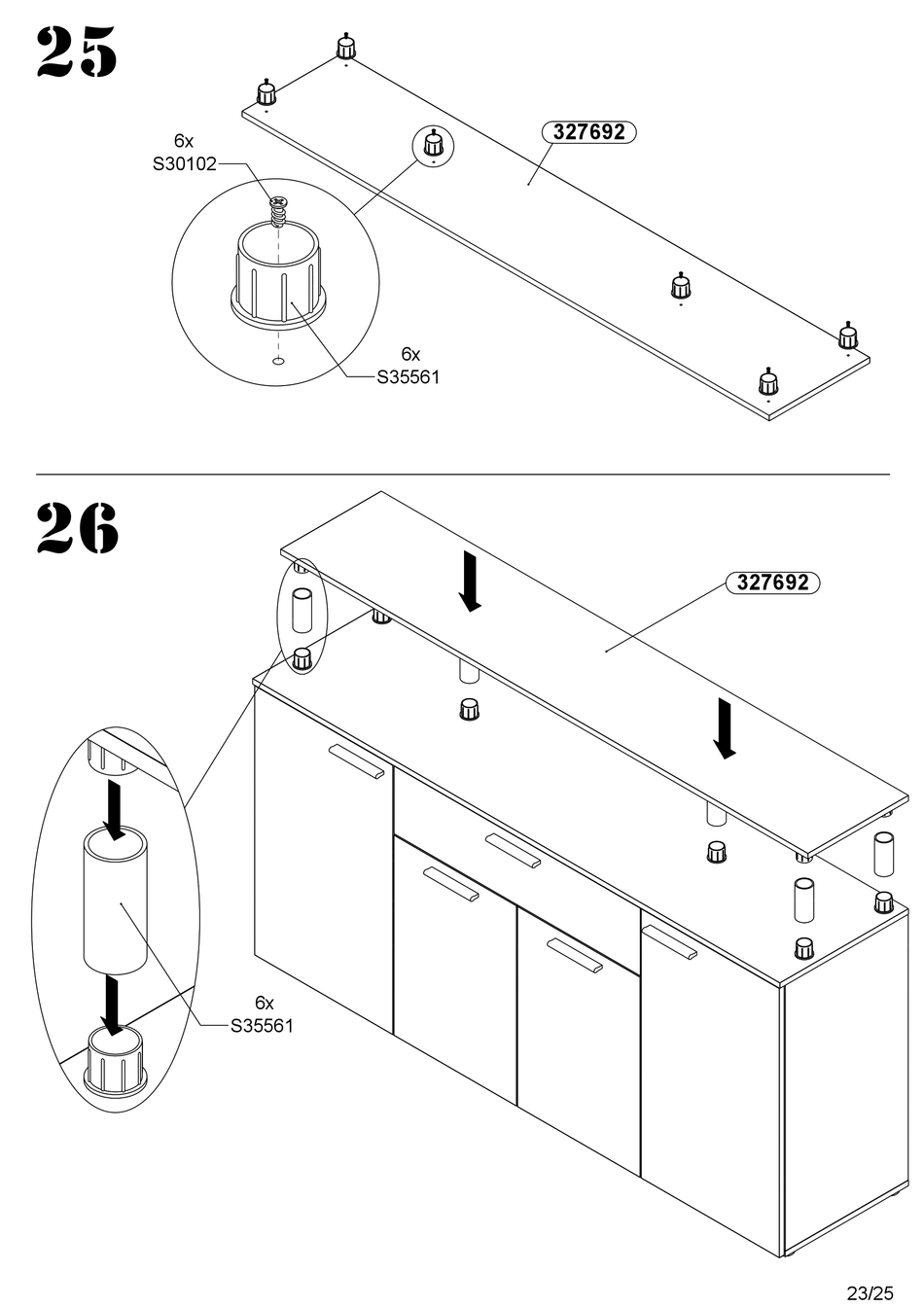 25

6x
S30102

327692

6x
S35561

26

327692

6x
S35561

23/25