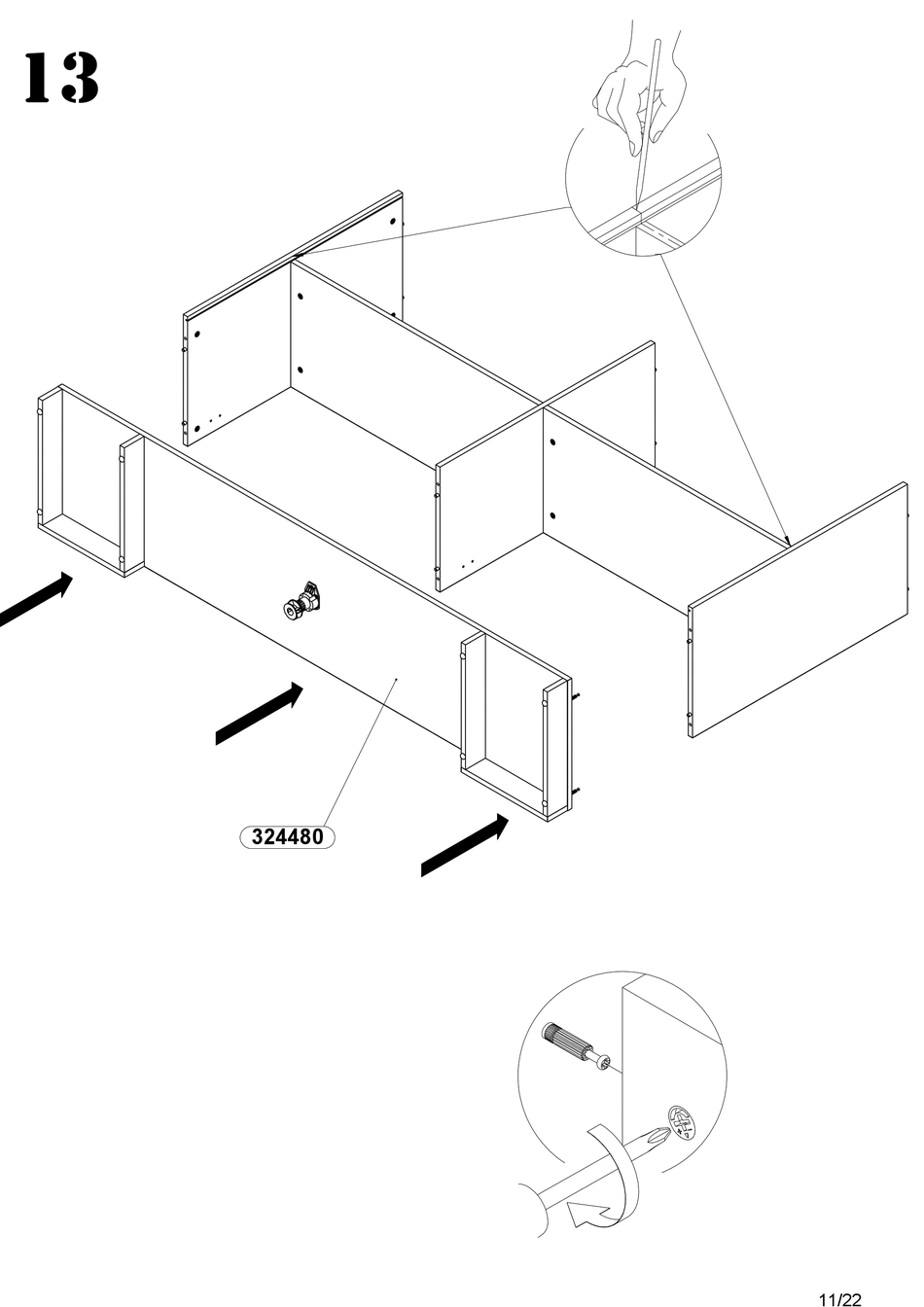 13

324480

11/22