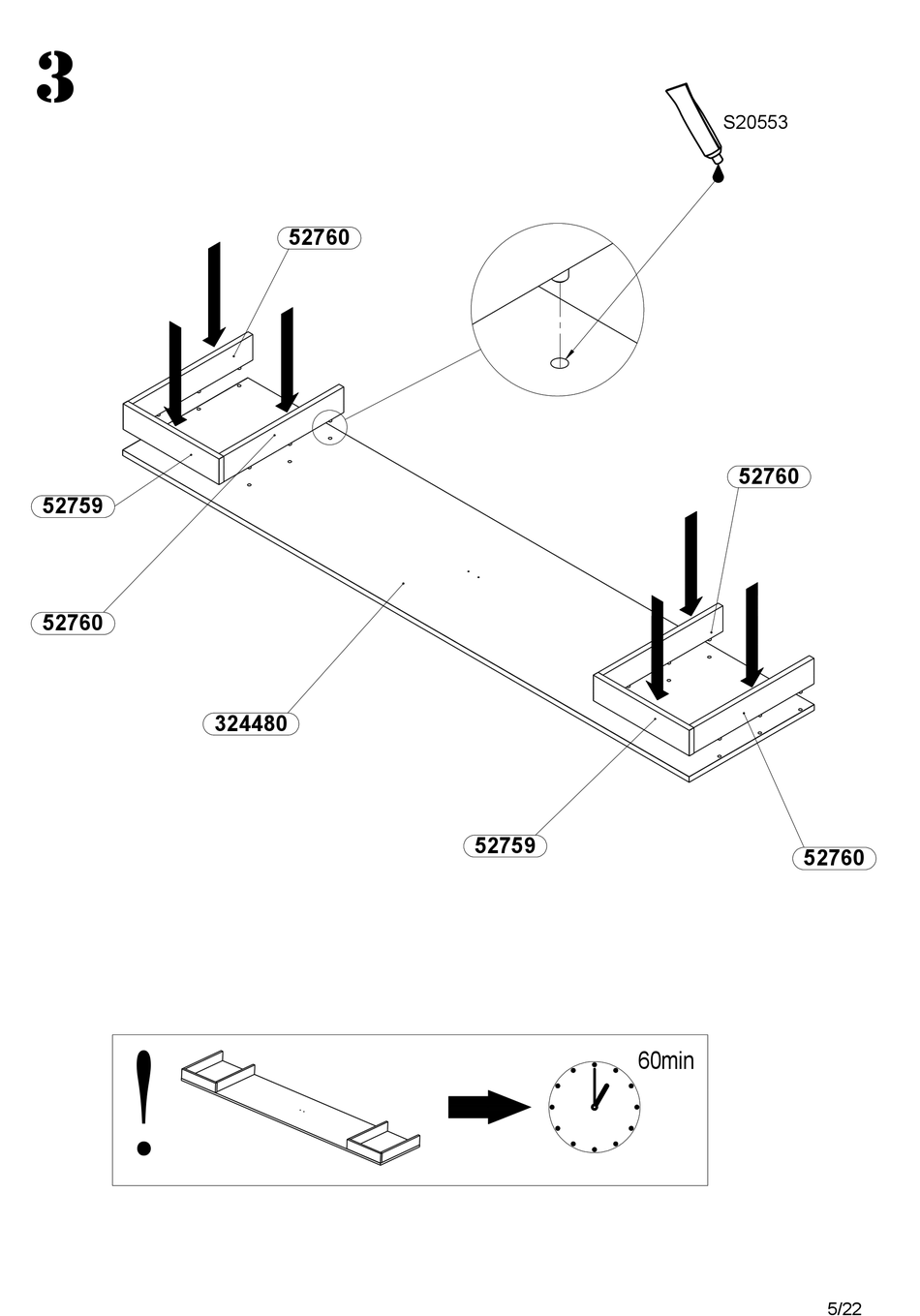 3

S20553

52760

52759

52760

52760

324480

52759

52760

!

60min

5/22