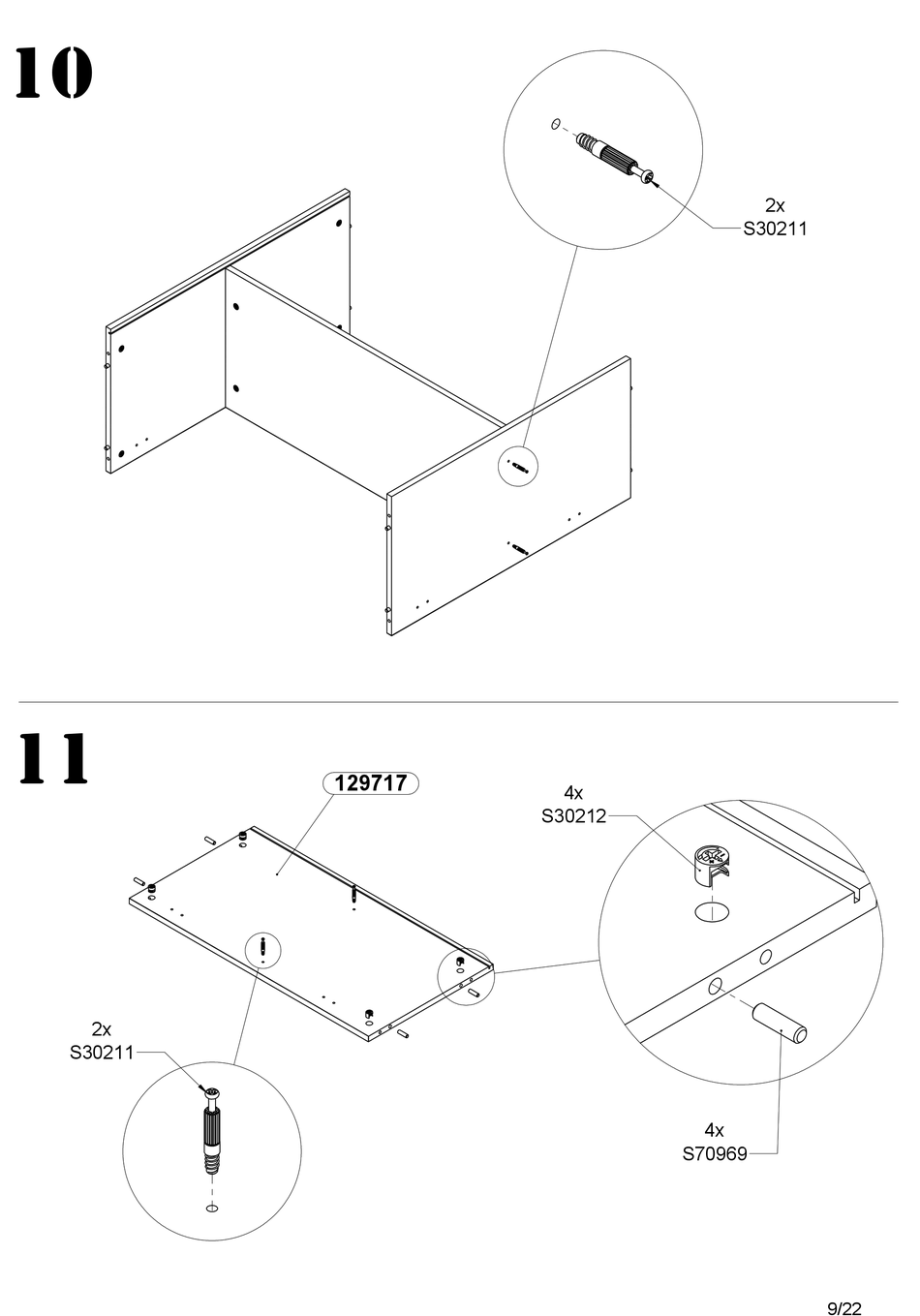 10

2x
S30211

11

129717

4x
S30212

2x
S30211

4x
S70969

9/22