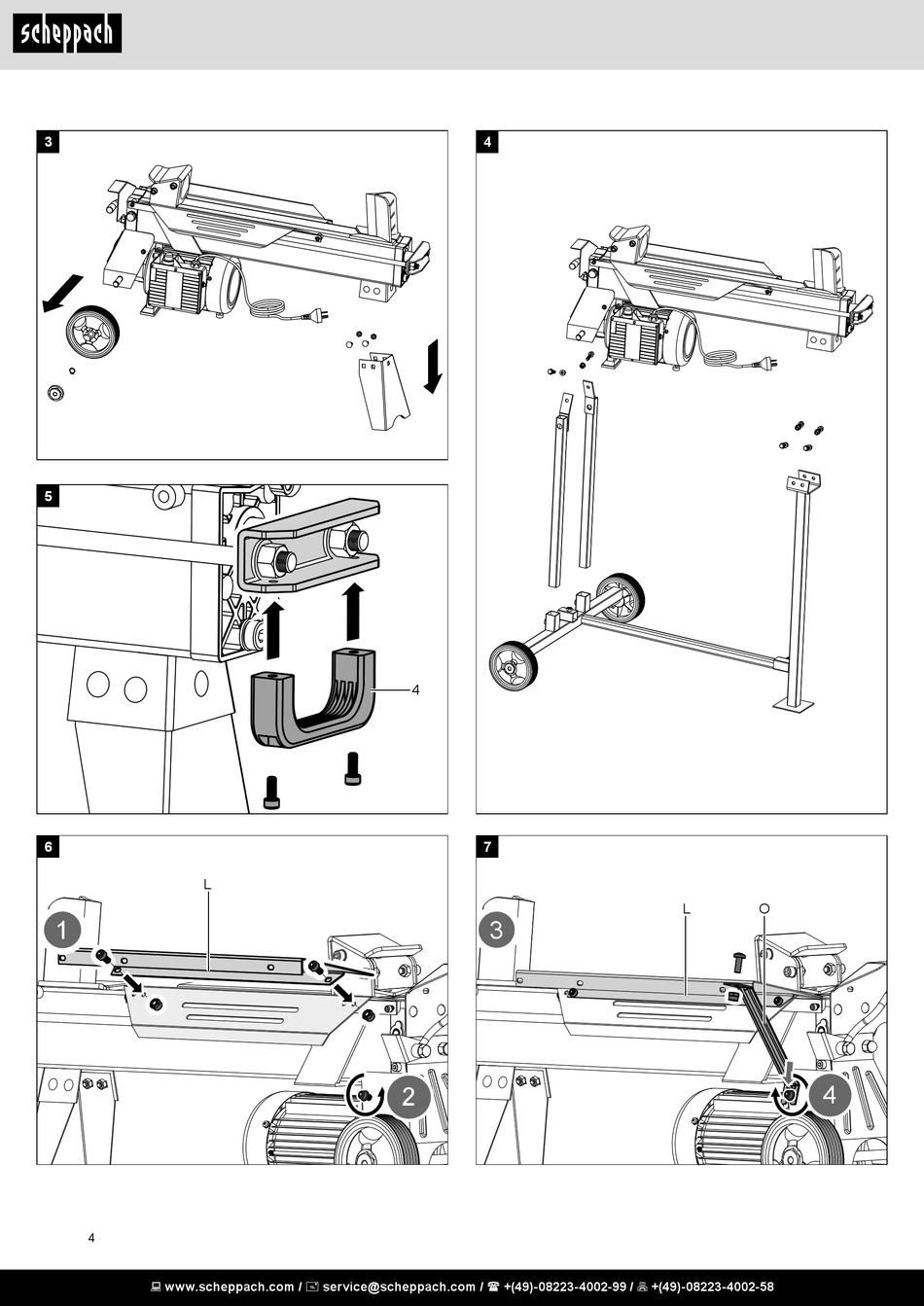 scheppach

3

4

5

4

6

L

1

2

7

L

O

3

4

4

www.scheppach.com / service@scheppach.com / +(49)-08223-4002-99 / +(49)-08223-4002-58