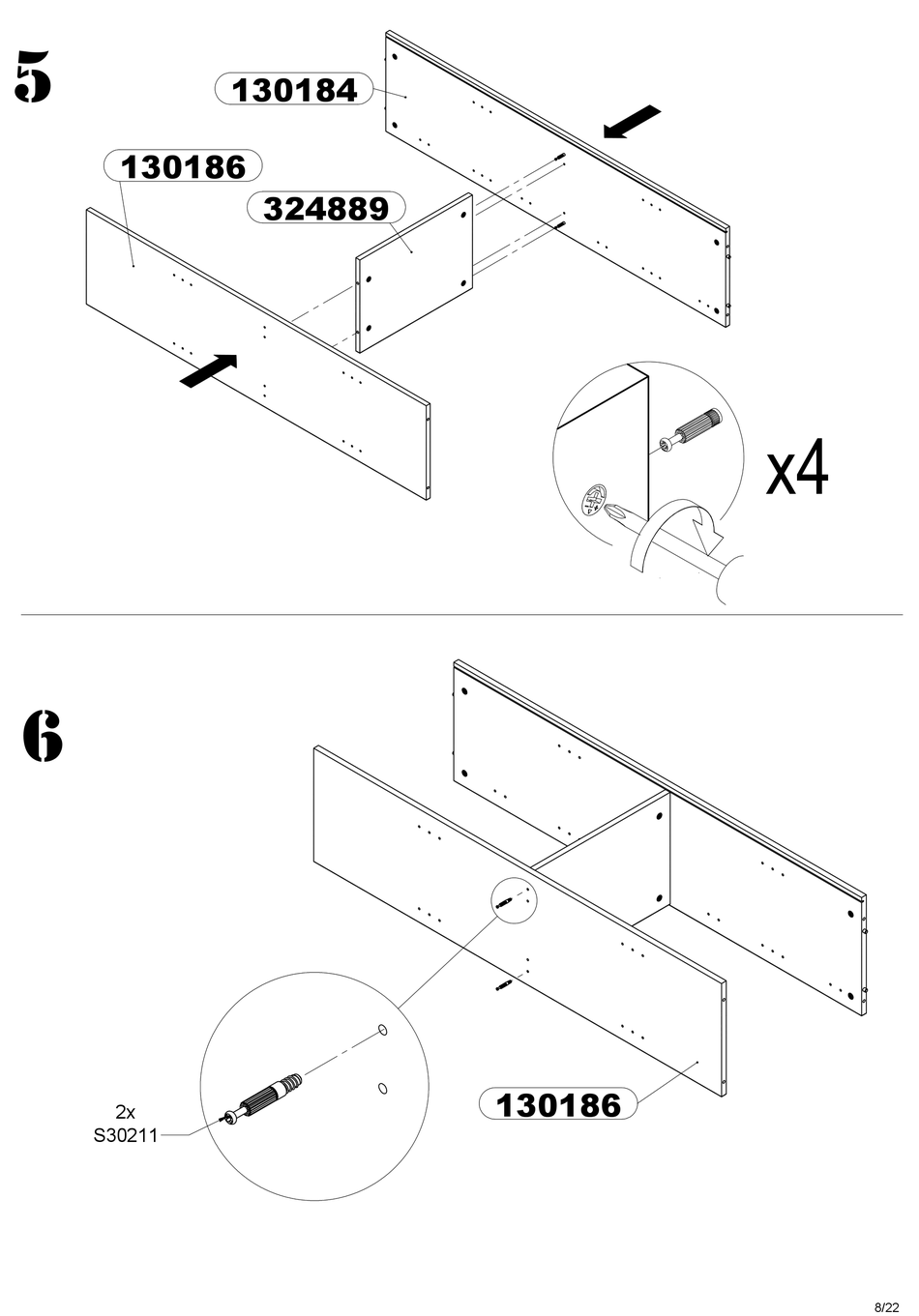 5

130184

130186

324889

x4

6

2x
S30211

130186

8/22