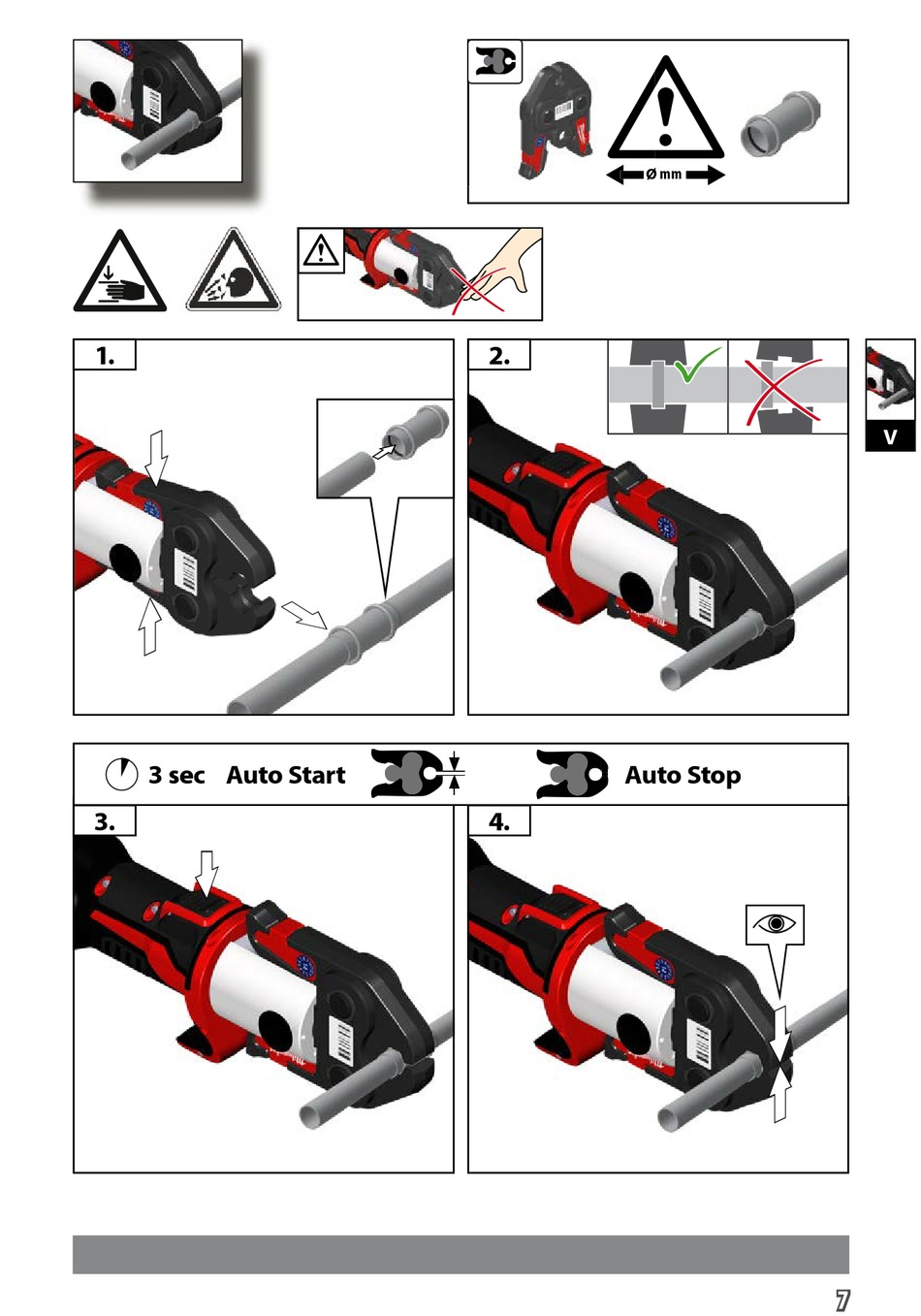 Ø mm

1.

2.

V

3 sec Auto Start

Auto Stop

3.

4.

7