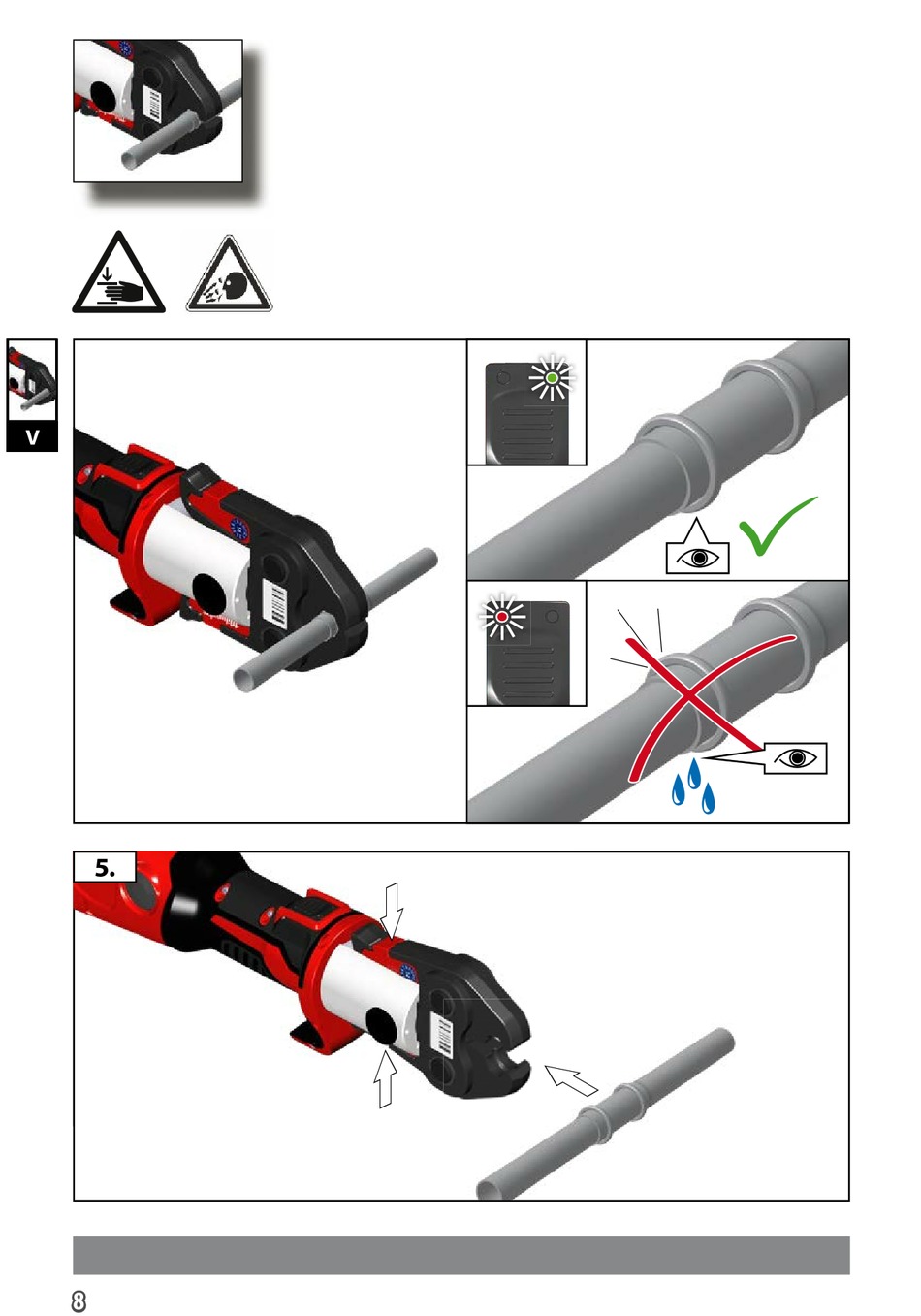 V

5.

8