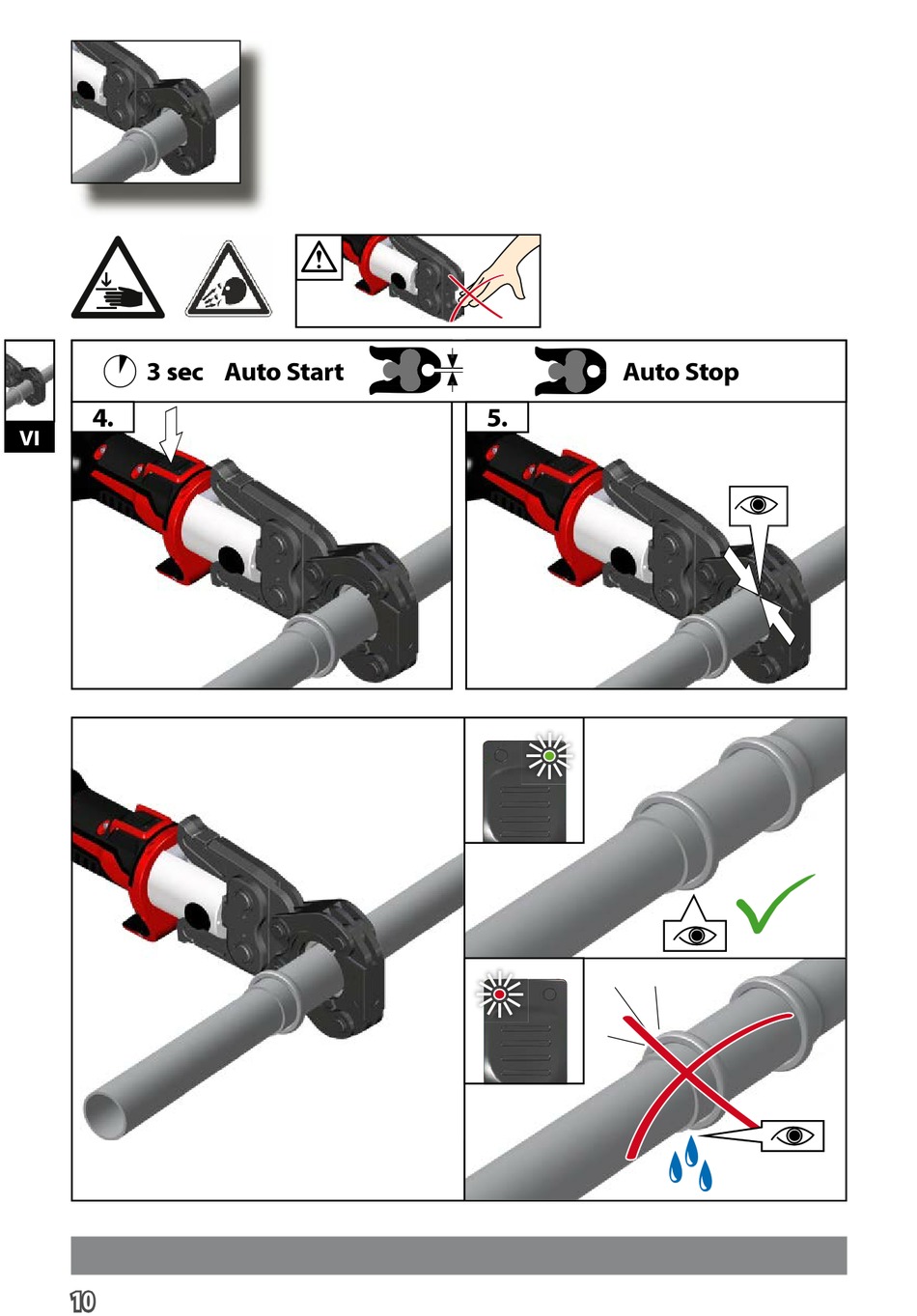 VI

3 sec Auto Start

Auto Stop

4.

5.

10