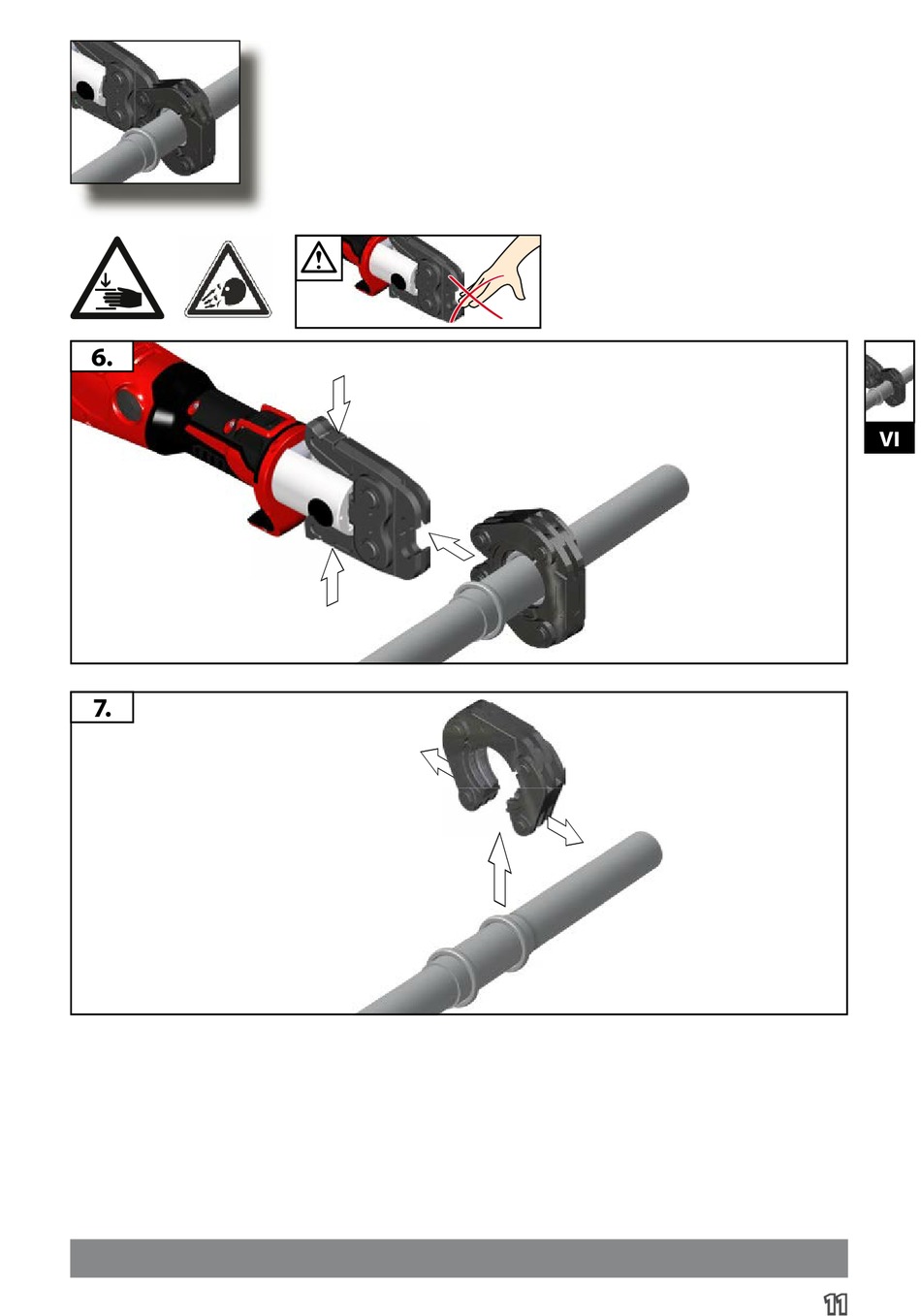 6.

VI

7.

11