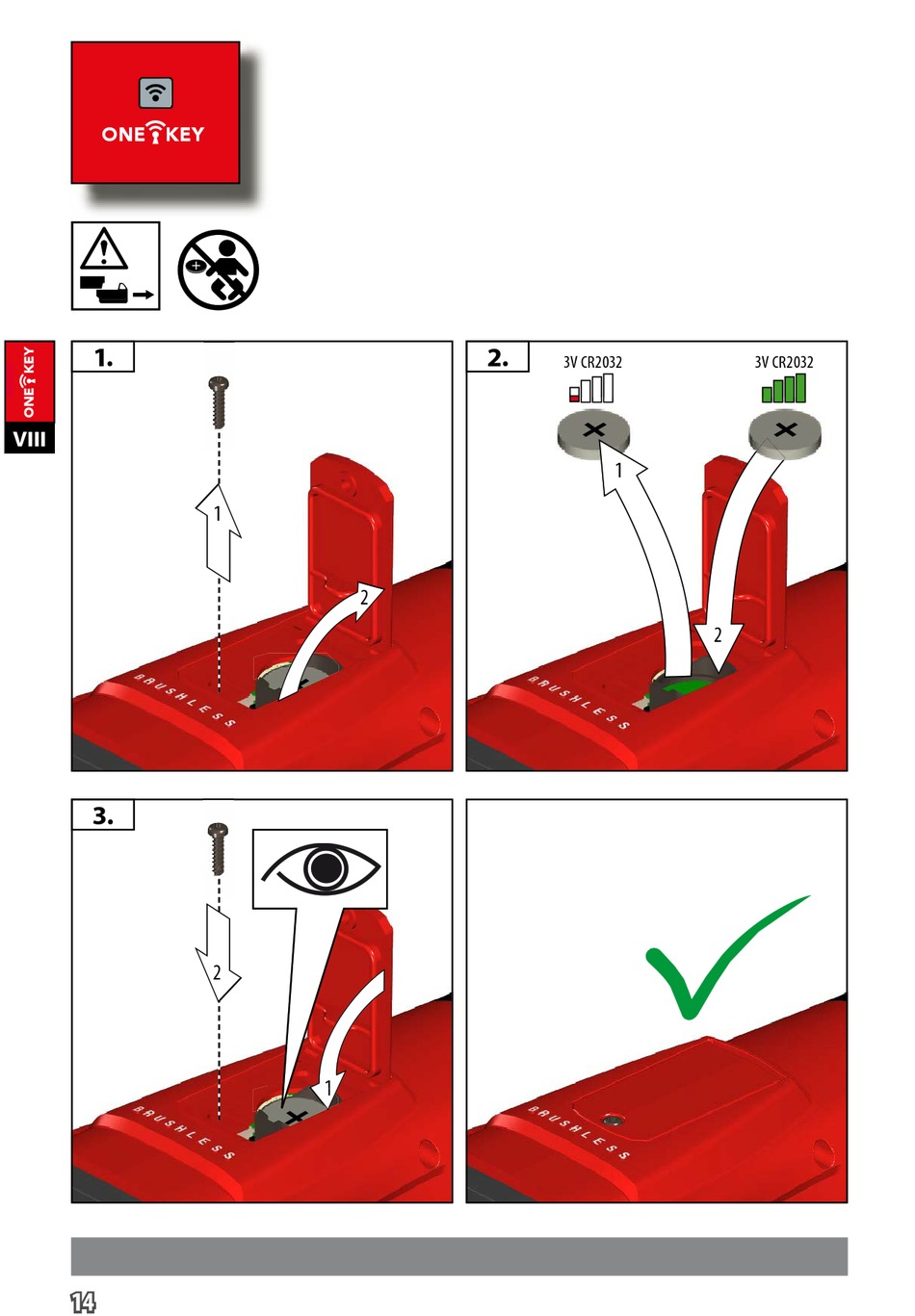 ONE KEY

ONE KEY
VIII

1.

1

2

BRUSHLESS

2.

3V CR2032

3V CR2032

1

2

BRUSHLESS

3.

2

1

BRUSHLESS

BRUSHLESS

14