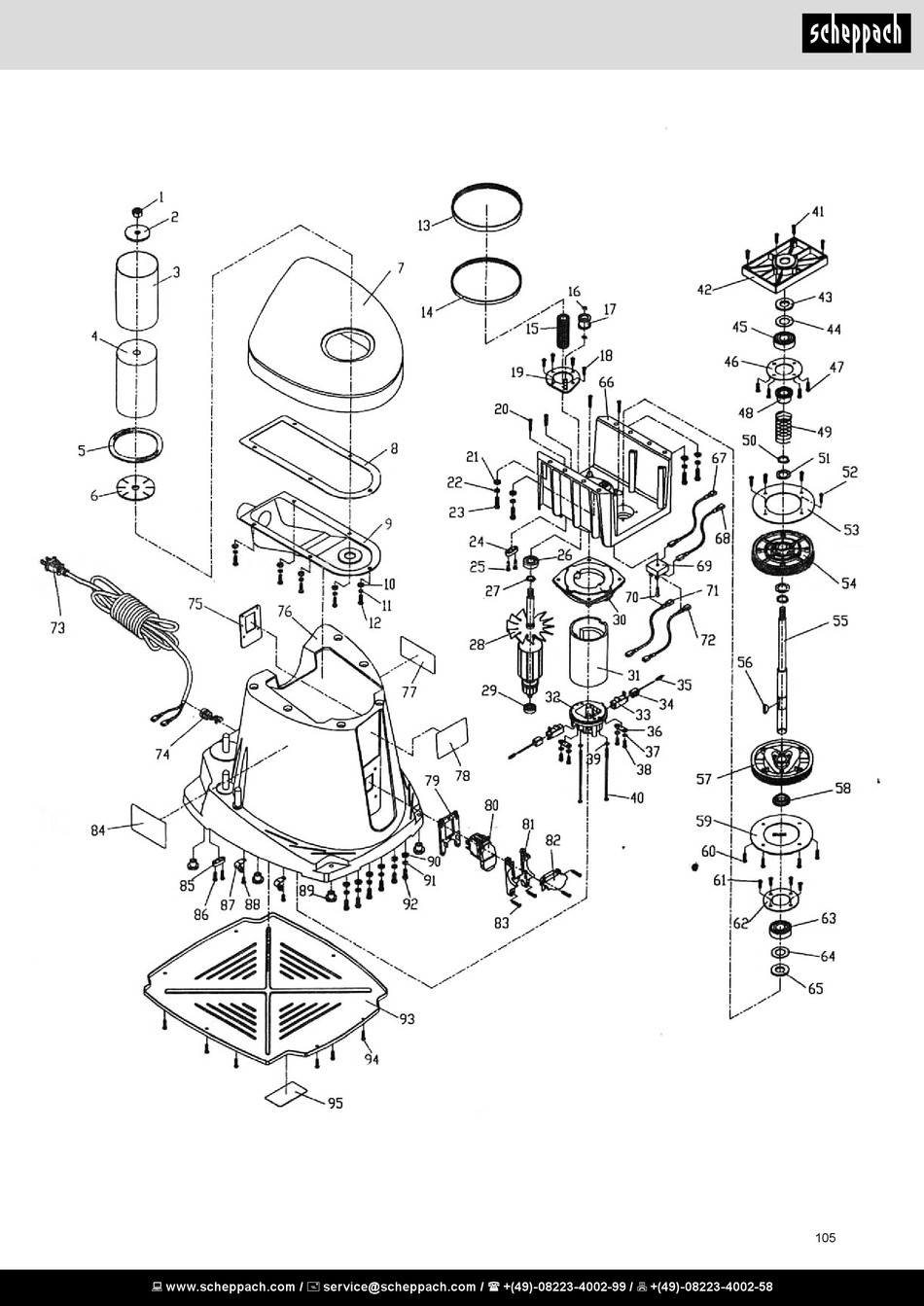 scheppach

1
2
3
4
5
6
7
8
9
10
11
12
13
14
15
16
17
18
19
20
21
22
23
24
25
26
27
28
29
30
31
32
33
34
35
36
37
38
39
40
41
42
43
44
45
46
47
48
49
50
51
52
53
54
55
56
57
58
59
60
61
62
63
64
65
66
67
68
69
70
71
72
73
74
75
76
77
78
79
80
81
82
83
84
85
86
87
88
89
90
91
92
93
94
95

105

www.scheppach.com / service@scheppach.com / +(49)-08223-4002-99 / +(49)-08223-4002-58