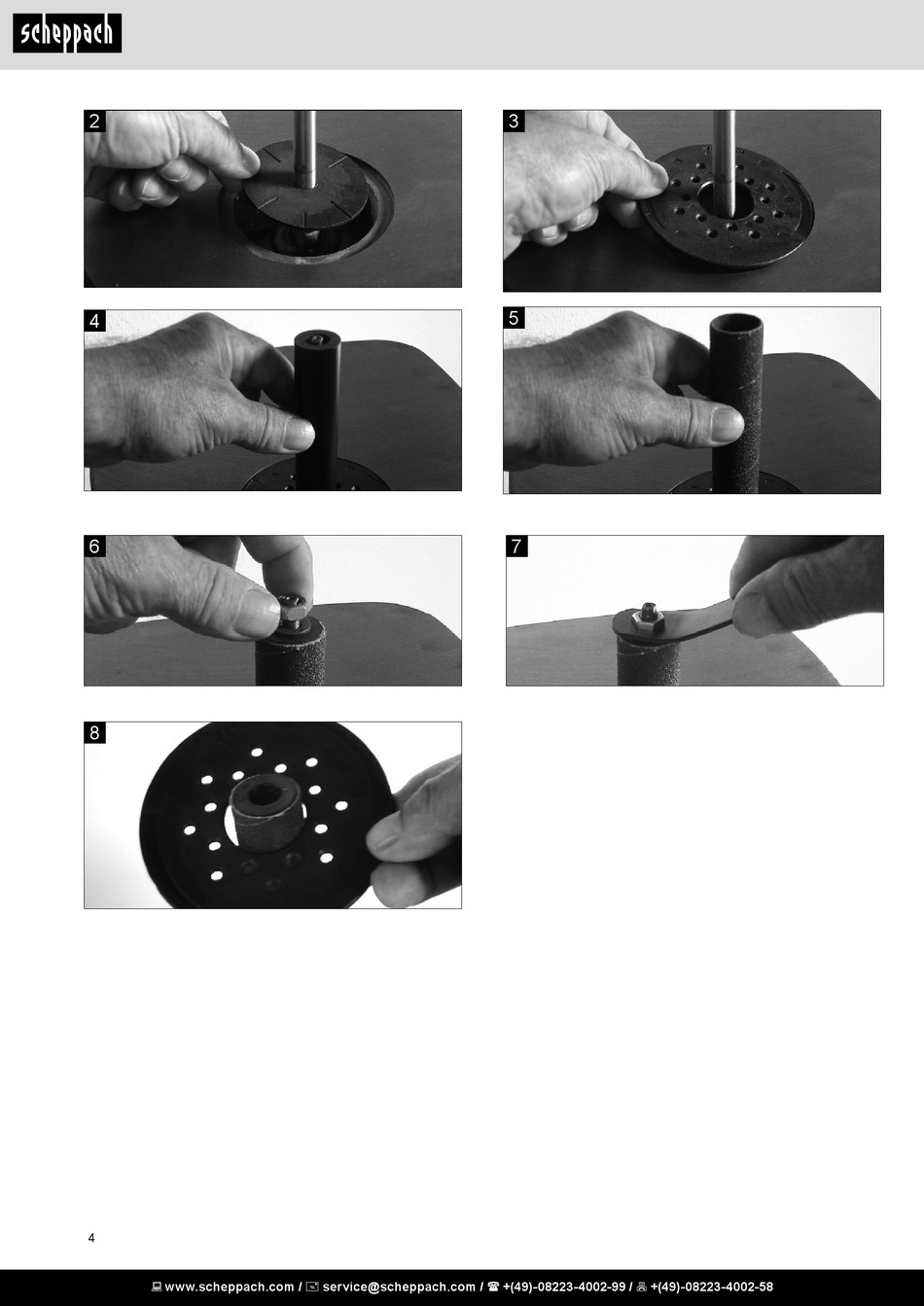 scheppach

2

3

4

5

6

7

8

4

www.scheppach.com / service@scheppach.com / +(49)-08223-4002-99 / +(49)-08223-4002-58