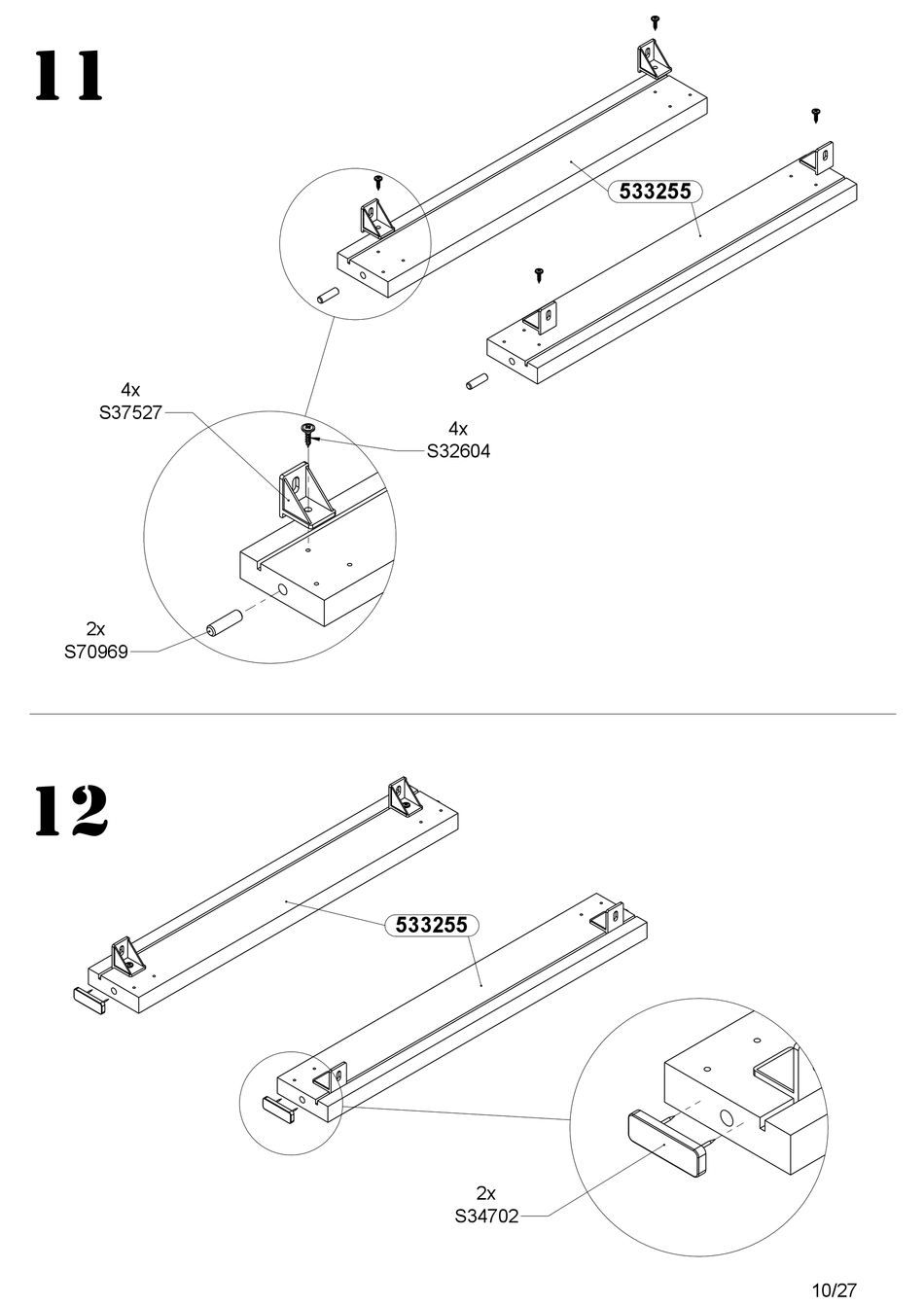 11

533255

4x
S37527

4x
S32604

2x
S70969

12

533255

2x
S34702

10/27