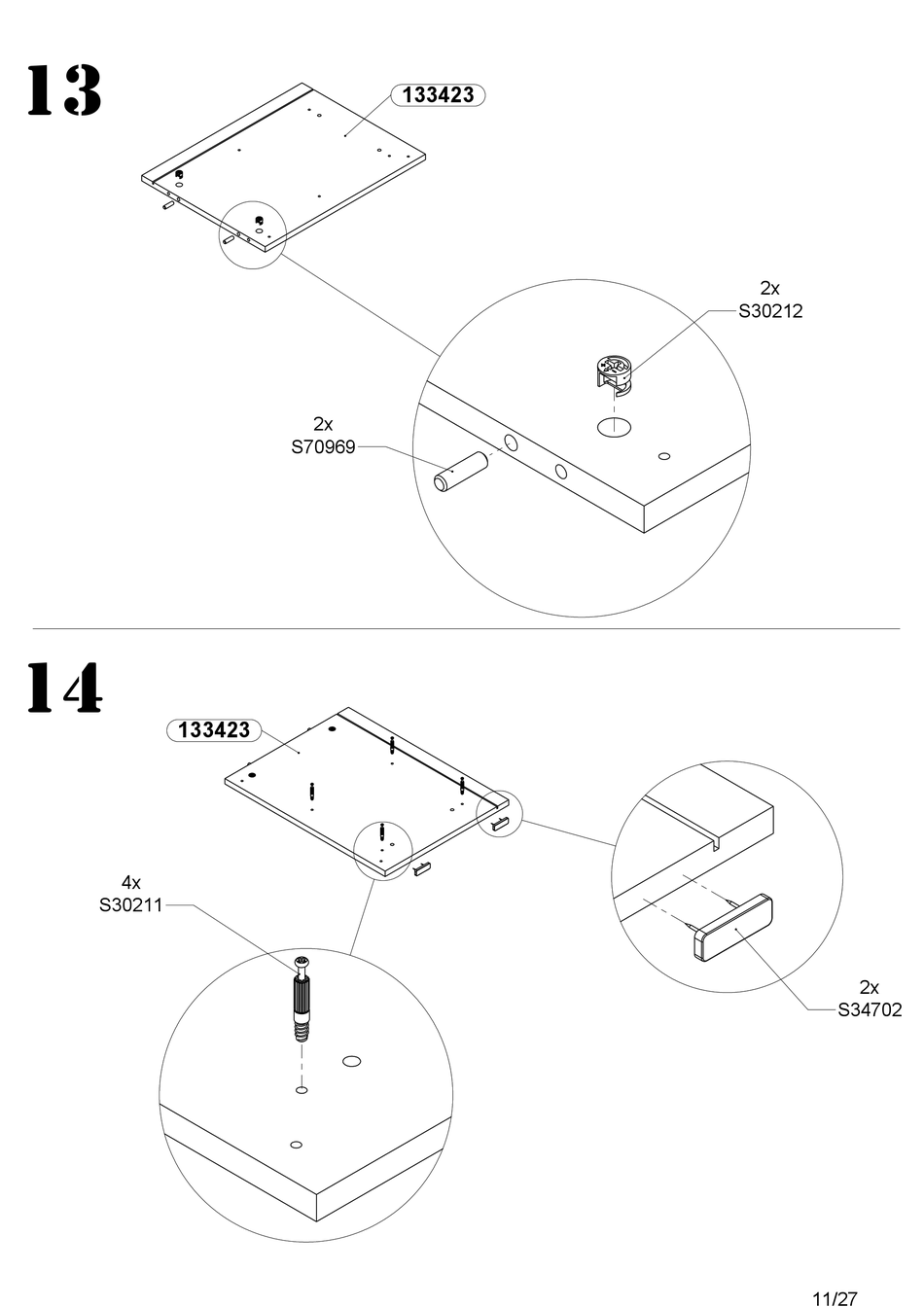 13

133423

2x
S30212

2x
S70969

14

133423

4x
S30211

2x
S34702

11/27