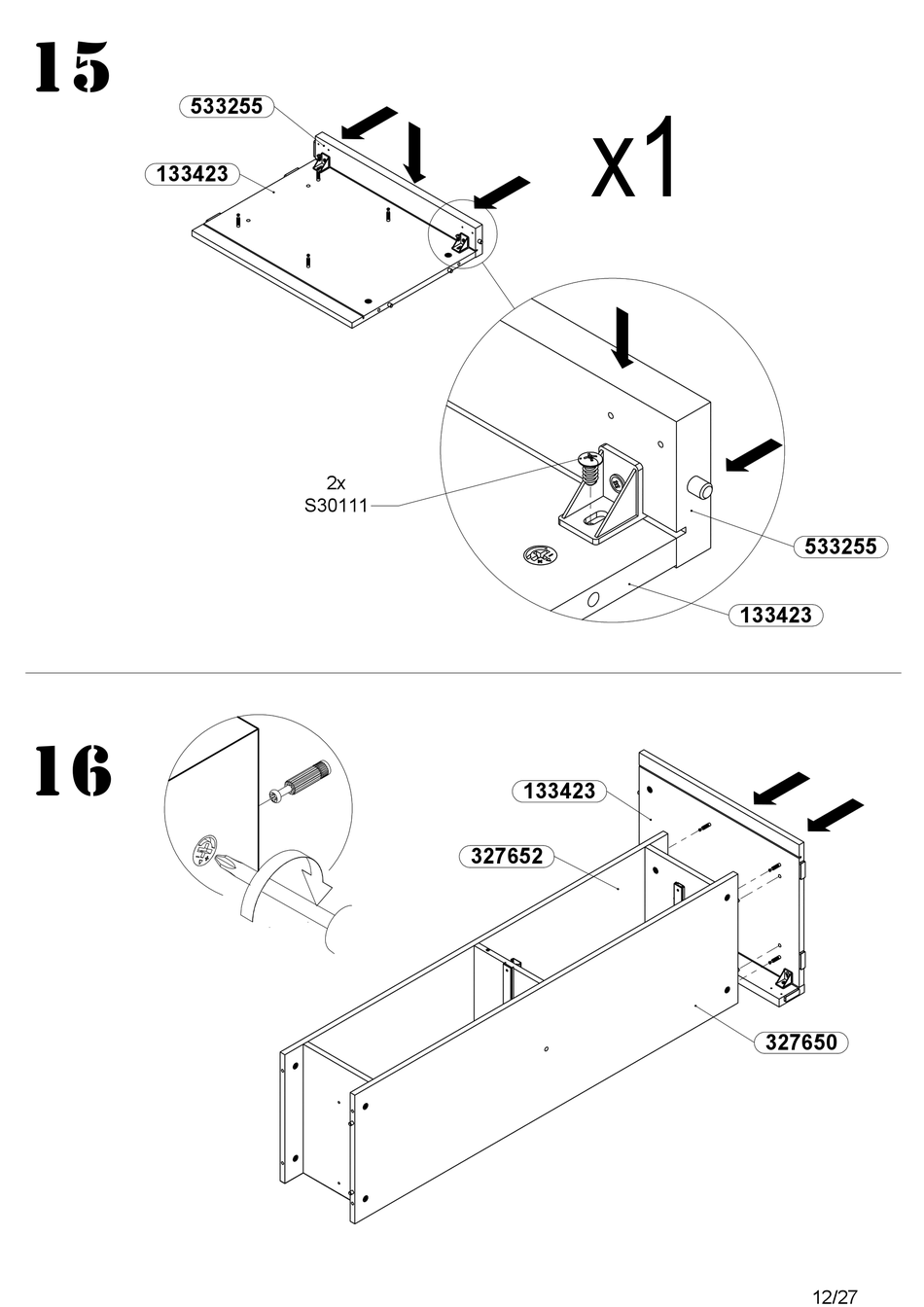 15

533255

133423

x1

2x
S30111

533255

133423

16

133423

327652

327650

12/27