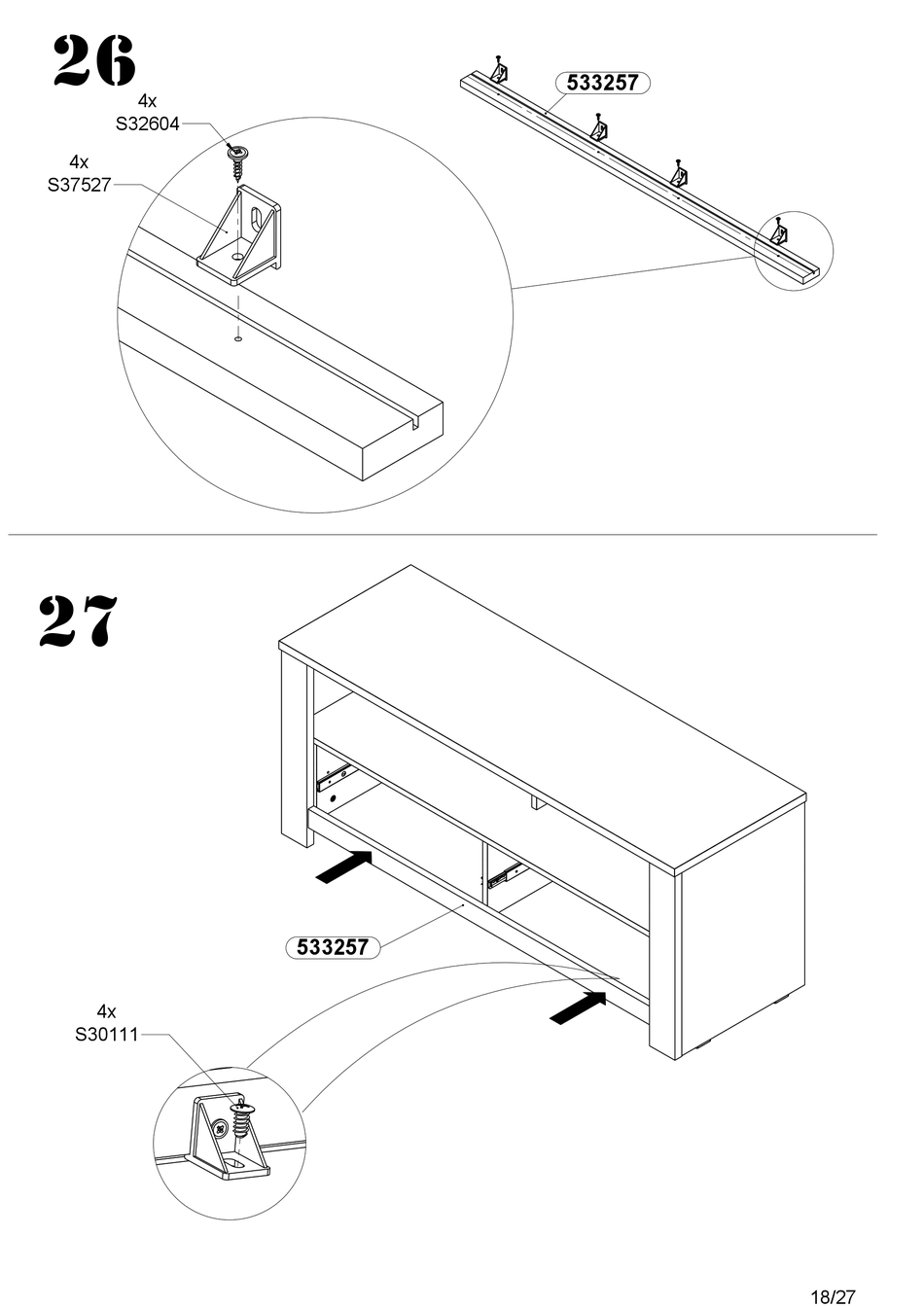 26

4x
S32604

4x
S37527

533257

27

533257

4x
S30111

18/27