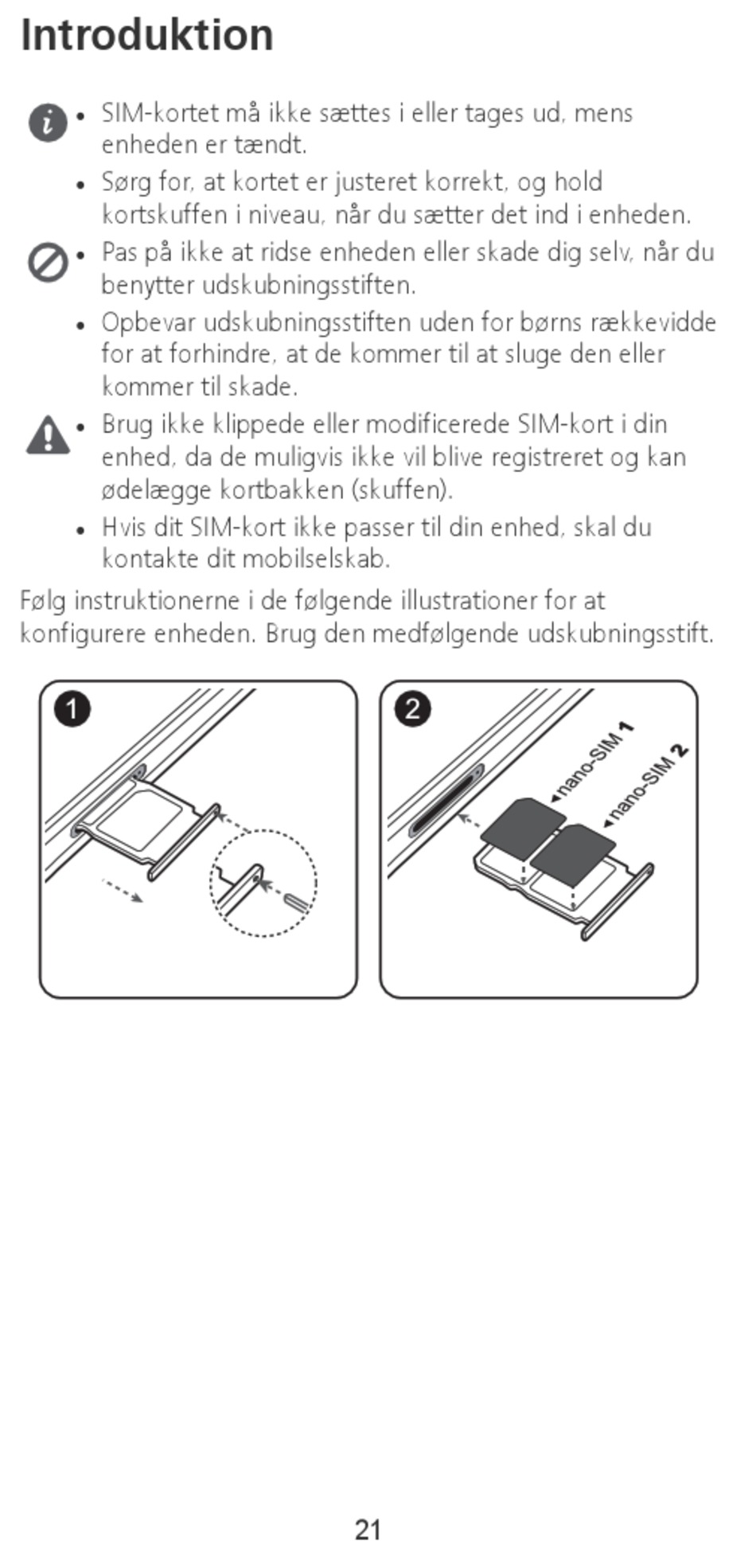 Introduktion

• SIM-kortet må ikke sættes i eller tages ud, mens enheden er tændt.
• Sørg for, at kortet er justeret korrekt, og hold kortskuffen i niveau, når du sætter det ind i enheden.

• Pas på ikke at ridse enheden eller skade dig selv, når du benytter udskubningsstiften.
• Opbevar udskubningsstiften uden for børns rækkevidde for at forhindre, at de kommer til at sluge den eller kommer til skade.

• Brug ikke klippede eller modificerede SIM-kort i din enhed, da de muligvis ikke vil blive registreret og kan ødelægge kortbakken (skuffen).
• Hvis dit SIM-kort ikke passer til din enhed, skal du kontakte dit mobilselskab.

Følg instruktionerne i de følgende illustrationer for at konfigurere enheden. Brug den medfølgende udskubningsstift.

1

2
nano-SIM 1
nano-SIM 2

21