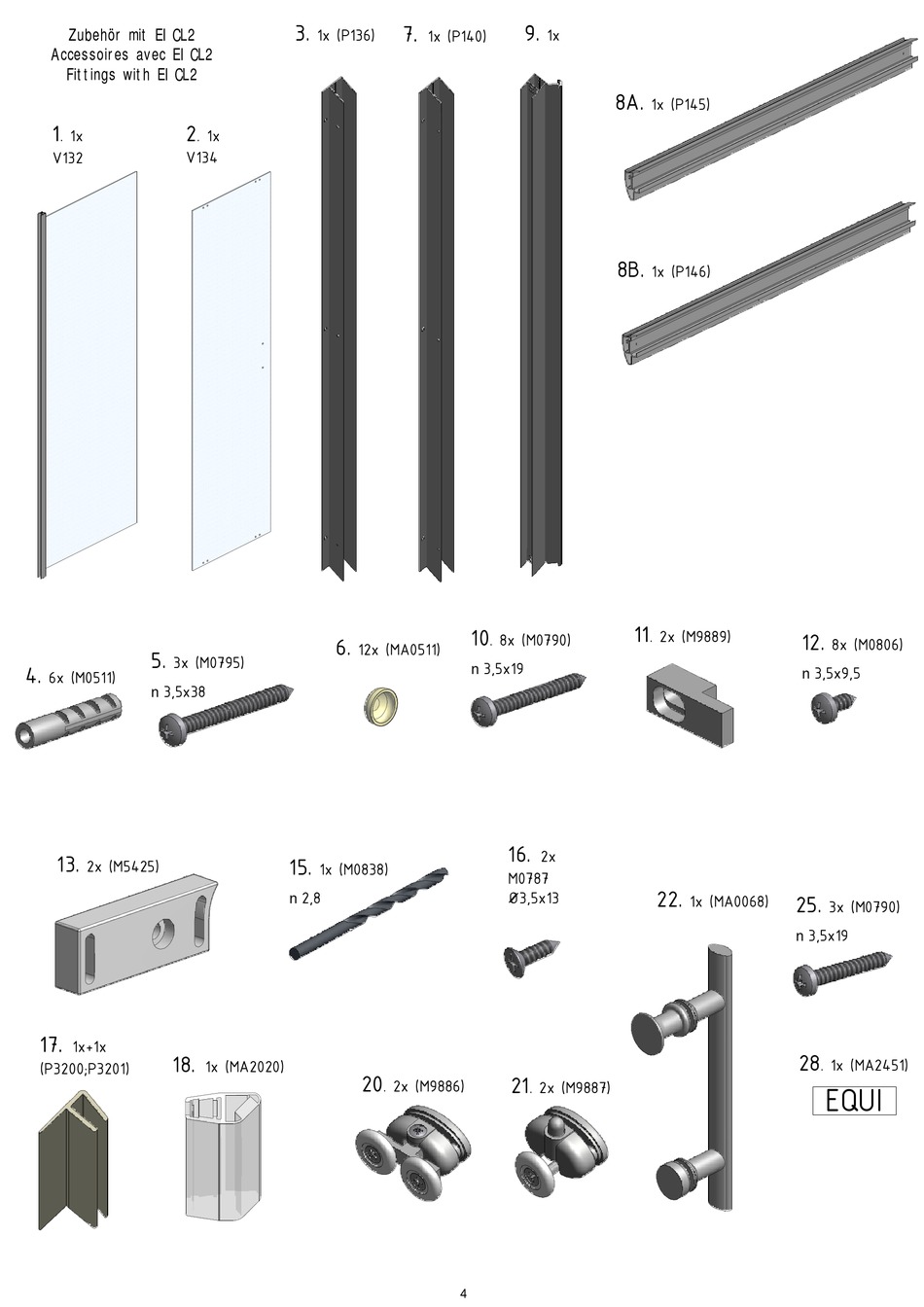 Zubehör mit EI CL2
Accessoires avec EI CL2
Fittings with EI CL2

1. 1x
V132

2. 1x
V134

3. 1x (P136)

7. 1x (P140)

9. 1x

8A. 1x (P145)

8B. 1x (P146)

4. 6x (M0511)

5. 3x (M0795)
n 3,5x38

6. 12x (MA0511)

10. 8x (M0790)
n 3,5x19

11. 2x (M9889)

12. 8x (M0806)
n 3,5x9,5

13. 2x (M5425)

15. 1x (M0838)
n 2,8

16. 2x
M0787
Ø3,5x13

22. 1x (MA0068)

25. 3x (M0790)
n 3,5x19

17. 1x+1x
(P3200;P3201)

18. 1x (MA2020)

20. 2x (M9886)

21. 2x (M9887)

28. 1x (MA2451)
EQUI

4