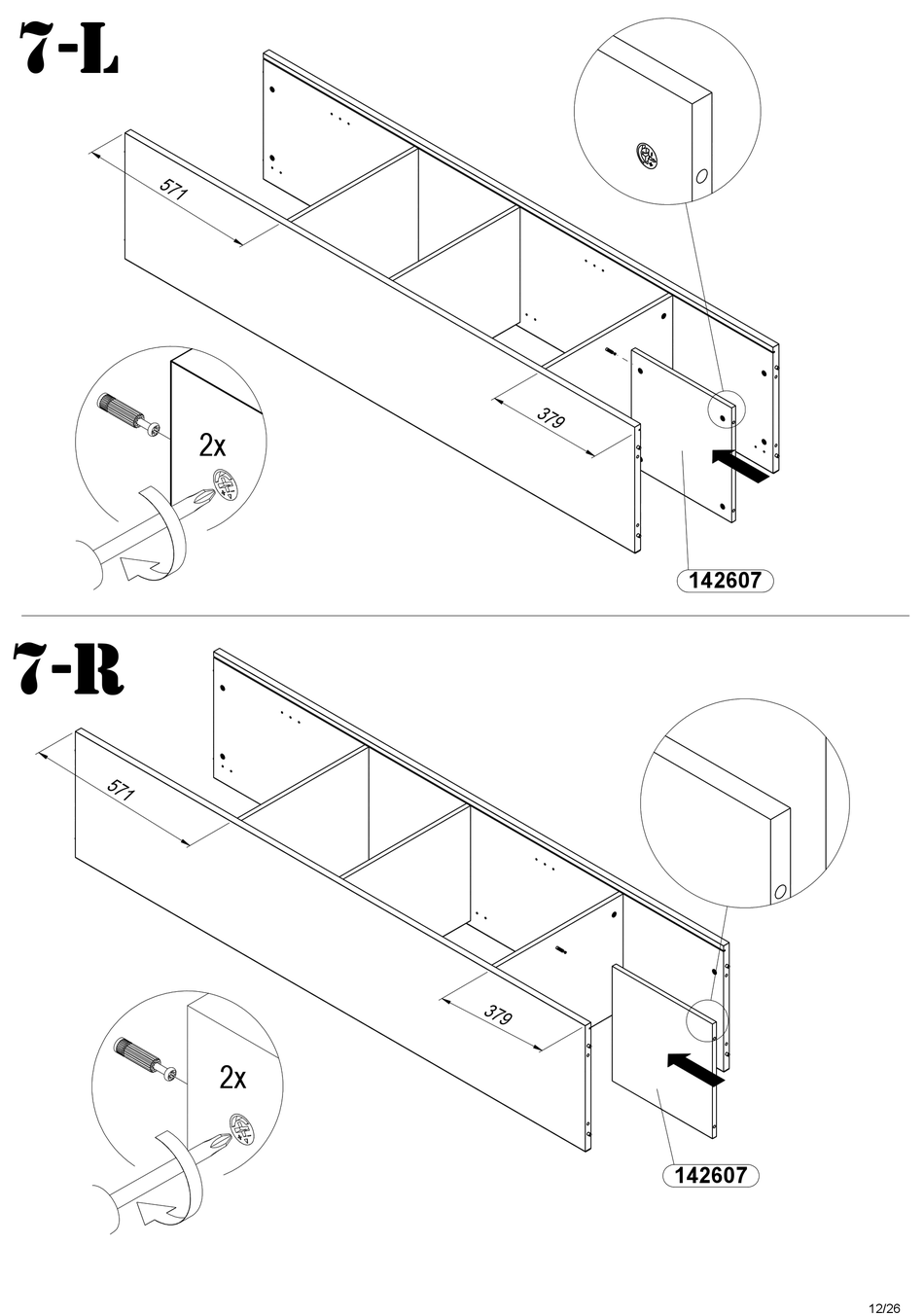 7-L

571

379

2x

142607

7-R

571

379

2x

142607

12/26