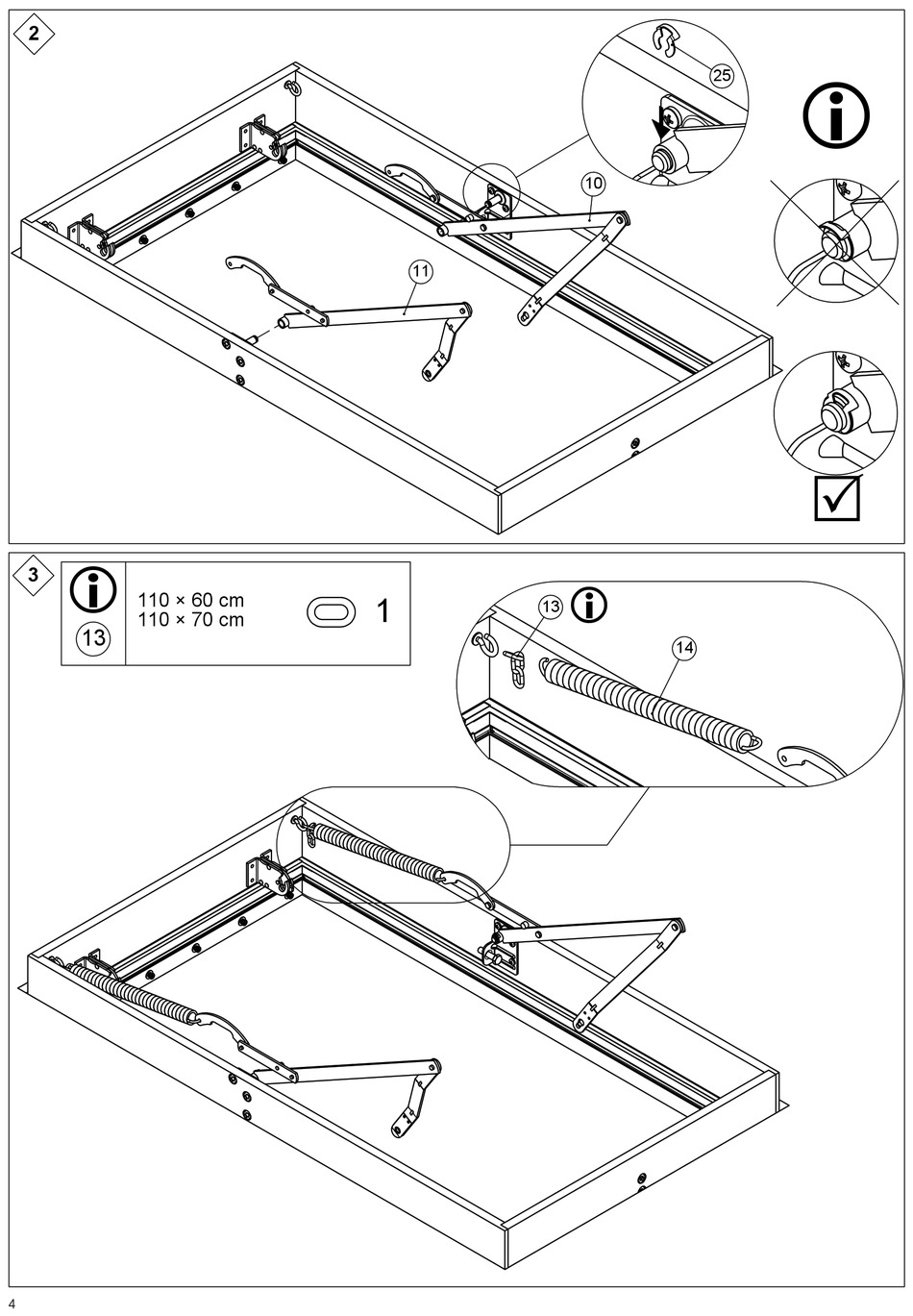 2

25

10

11

3

13

110 × 60 cm
110 × 70 cm

1

13

14

4