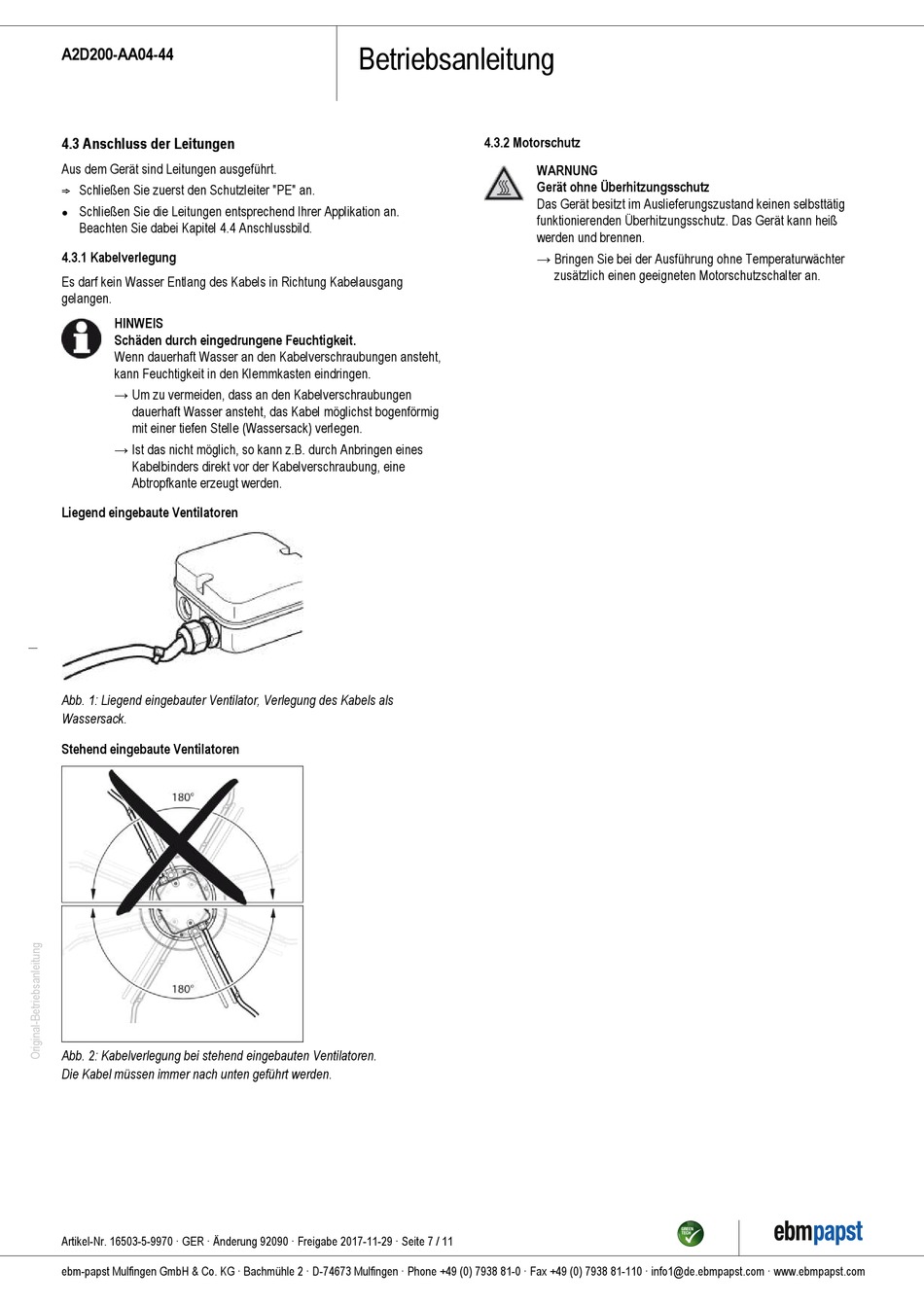 A2D200-AA04-44

Betriebsanleitung

4.3 Anschluss der Leitungen

Aus dem Gerät sind Leitungen ausgeführt.

⇒ Schließen Sie zuerst den Schutzleiter "PE" an.

• Schließen Sie die Leitungen entsprechend Ihrer Applikation an. Beachten Sie dabei Kapitel 4.4 Anschlussbild.

4.3.1 Kabelverlegung

Es darf kein Wasser Entlang des Kabels in Richtung Kabelausgang gelangen.

HINWEIS
Schäden durch eingedrungene Feuchtigkeit.
Wenn dauerhaft Wasser an den Kabelverschraubungen ansteht, kann Feuchtigkeit in den Klemmkasten eindringen.

→ Um zu vermeiden, dass an den Kabelverschraubungen dauerhaft Wasser ansteht, das Kabel möglichst bogenförmig mit einer tiefen Stelle (Wassersack) verlegen.

→ Ist das nicht möglich, so kann z.B. durch Anbringen eines Kabelbinders direkt vor der Kabelverschraubung, eine Abtropfkante erzeugt werden.

Liegend eingebaute Ventilatoren

Abb. 1: Liegend eingebauter Ventilator, Verlegung des Kabels als Wassersack.

Stehend eingebaute Ventilatoren

180°

180°

Abb. 2: Kabelverlegung bei stehend eingebauten Ventilatoren. Die Kabel müssen immer nach unten geführt werden.

4.3.2 Motorschutz

WARNUNG
Gerät ohne Überhitzungsschutz
Das Gerät besitzt im Auslieferungszustand keinen selbsttätig funktionierenden Überhitzungsschutz. Das Gerät kann heiß werden und brennen.

→ Bringen Sie bei der Ausführung ohne Temperaturwächter zusätzlich einen geeigneten Motorschutzschalter an.

Original-Betriebsanleitung

Artikel-Nr. 16503-5-9970 · GER · Änderung 92090 · Freigabe 2017-11-29 · Seite 7 / 11

GREEN TECH

ebmpapst

ebm-papst Mulfingen GmbH & Co. KG · Bachmühle 2 · D-74673 Mulfingen · Phone +49 (0) 7938 81-0 · Fax +49 (0) 7938 81-110 · info1@de.ebmpapst.com · www.ebmpapst.com