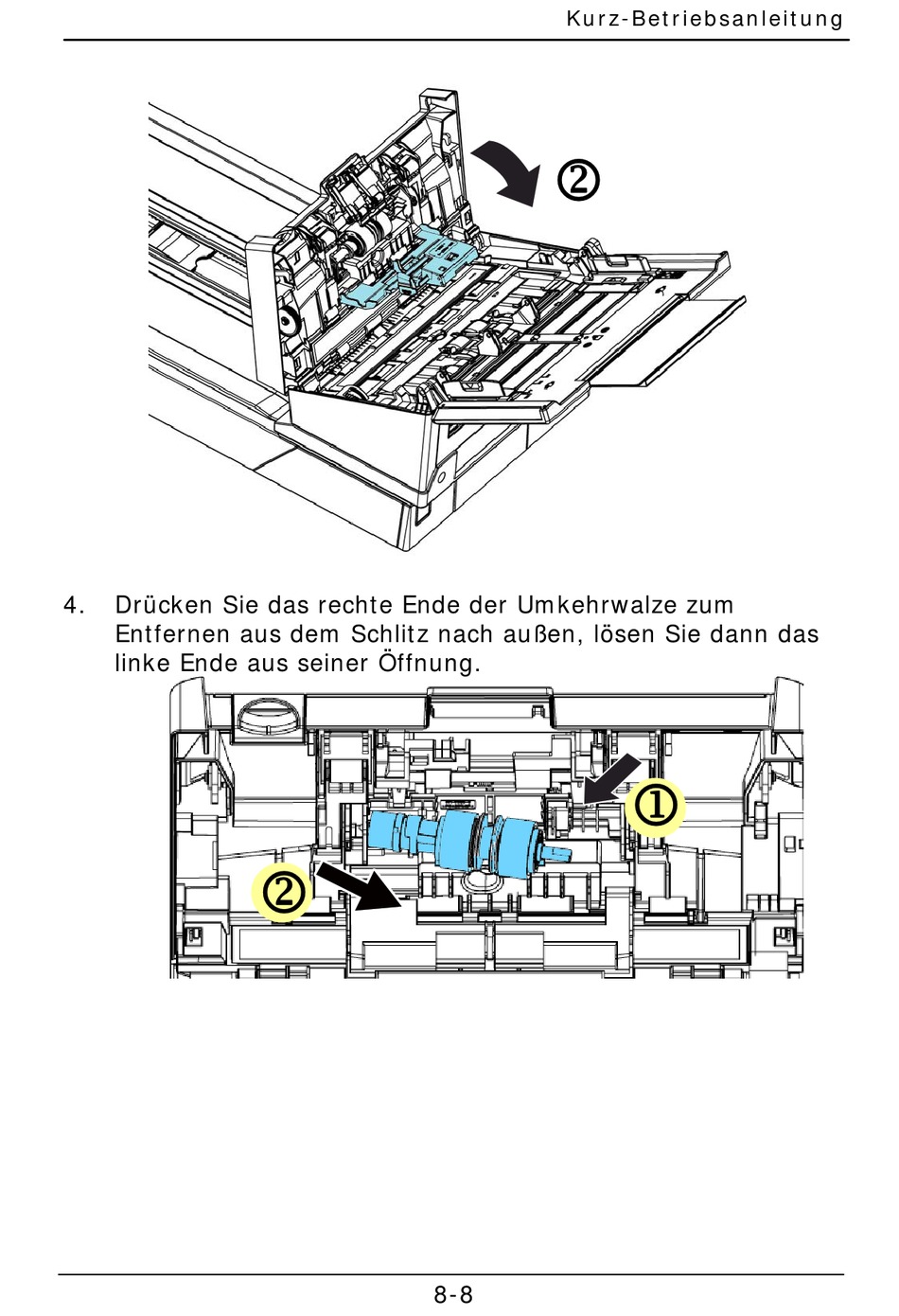 Kurz-Betriebsanleitung

②

4. Drücken Sie das rechte Ende der Umkehrwalze zum Entfernen aus dem Schlitz nach außen, lösen Sie dann das linke Ende aus seiner Öffnung.

①

②

8-8