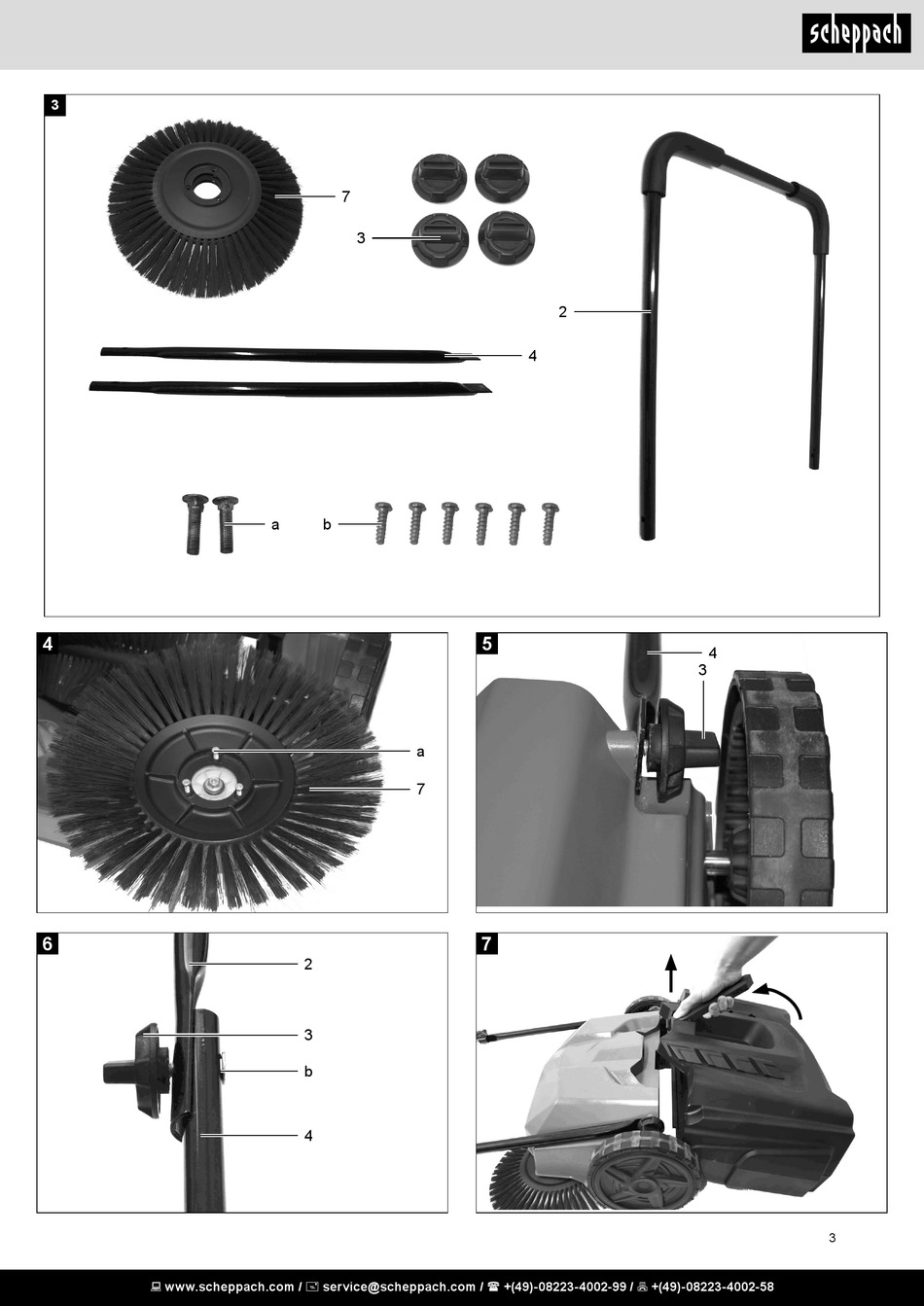 scheppach

3

7

3

2

4

a

b

4

a

7

5

4

3

6

2

3

b

4

7

3

www.scheppach.com / service@scheppach.com / +(49)-08223-4002-99 / +(49)-08223-4002-58